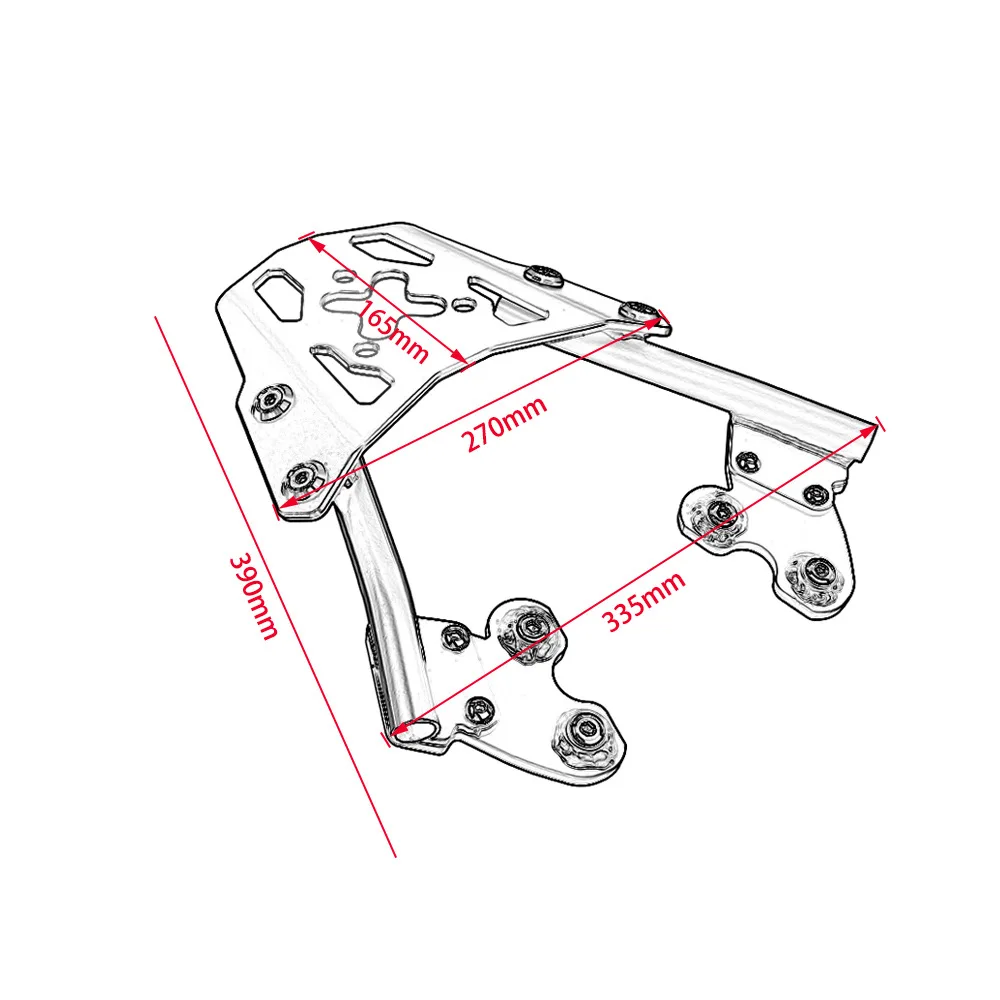 165mm
270mm
390mm
335mm