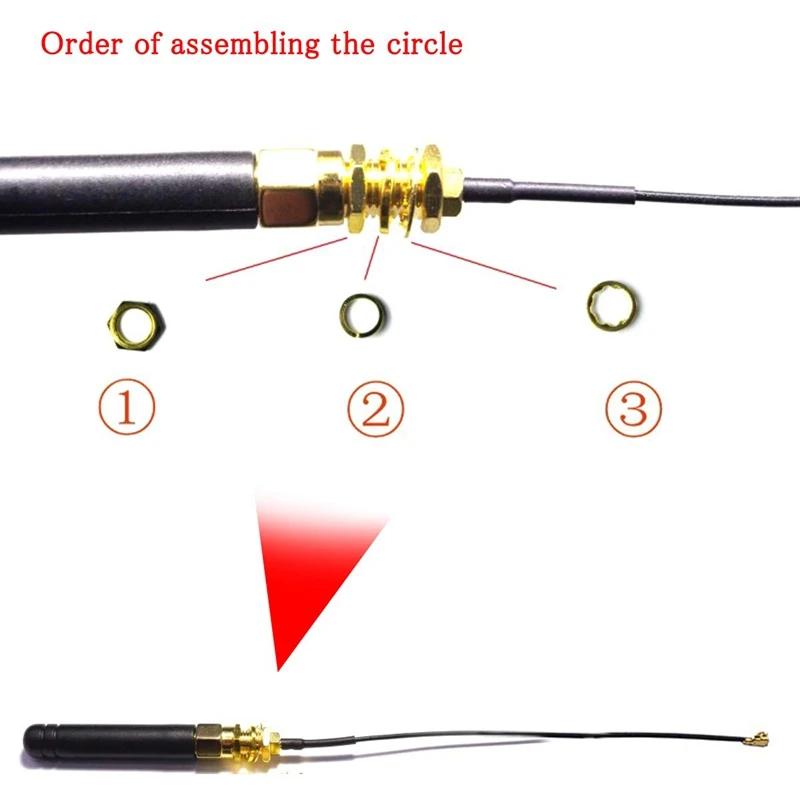 Order of assembling the circle

①

②

③