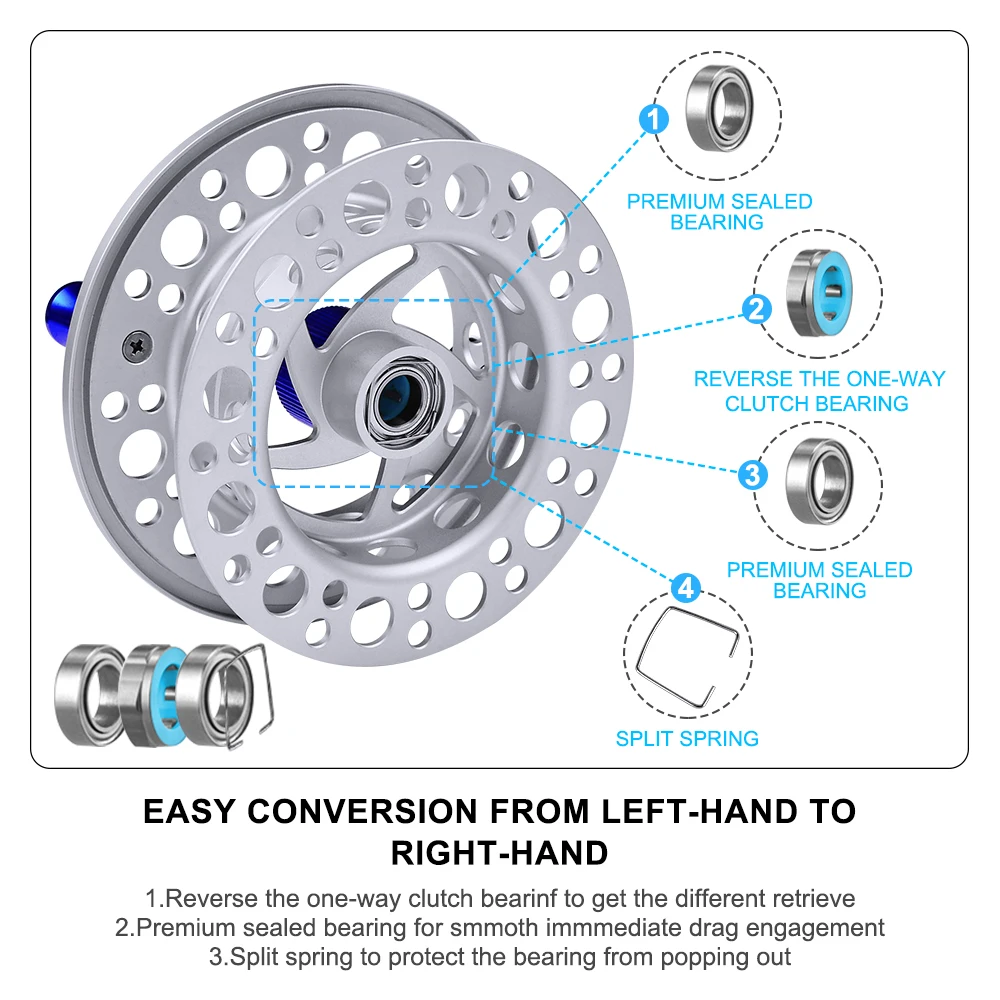 1
PREMIUM SEALED BEARING

2
REVERSE THE ONE-WAY CLUTCH BEARING

3
PREMIUM SEALED BEARING

4
SPLIT SPRING

EASY CONVERSION FROM LEFT-HAND TO RIGHT-HAND

1.Reverse the one-way clutch bearinf to get the different retrieve
2.Premium sealed bearing for smmoth immmediate drag engagement
3.Split spring to protect the bearing from popping out