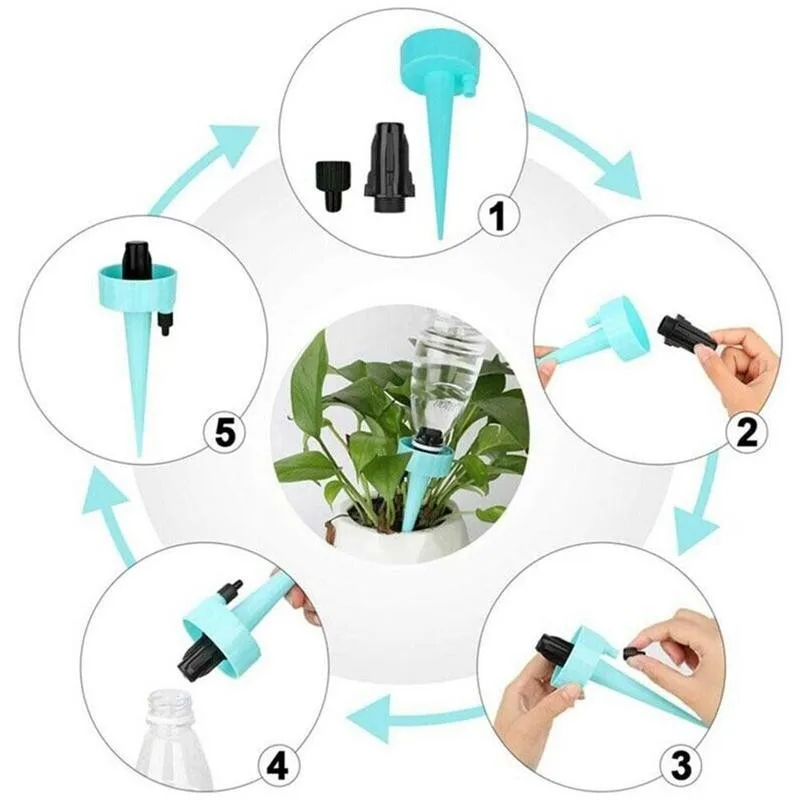 1

2

3

4

5