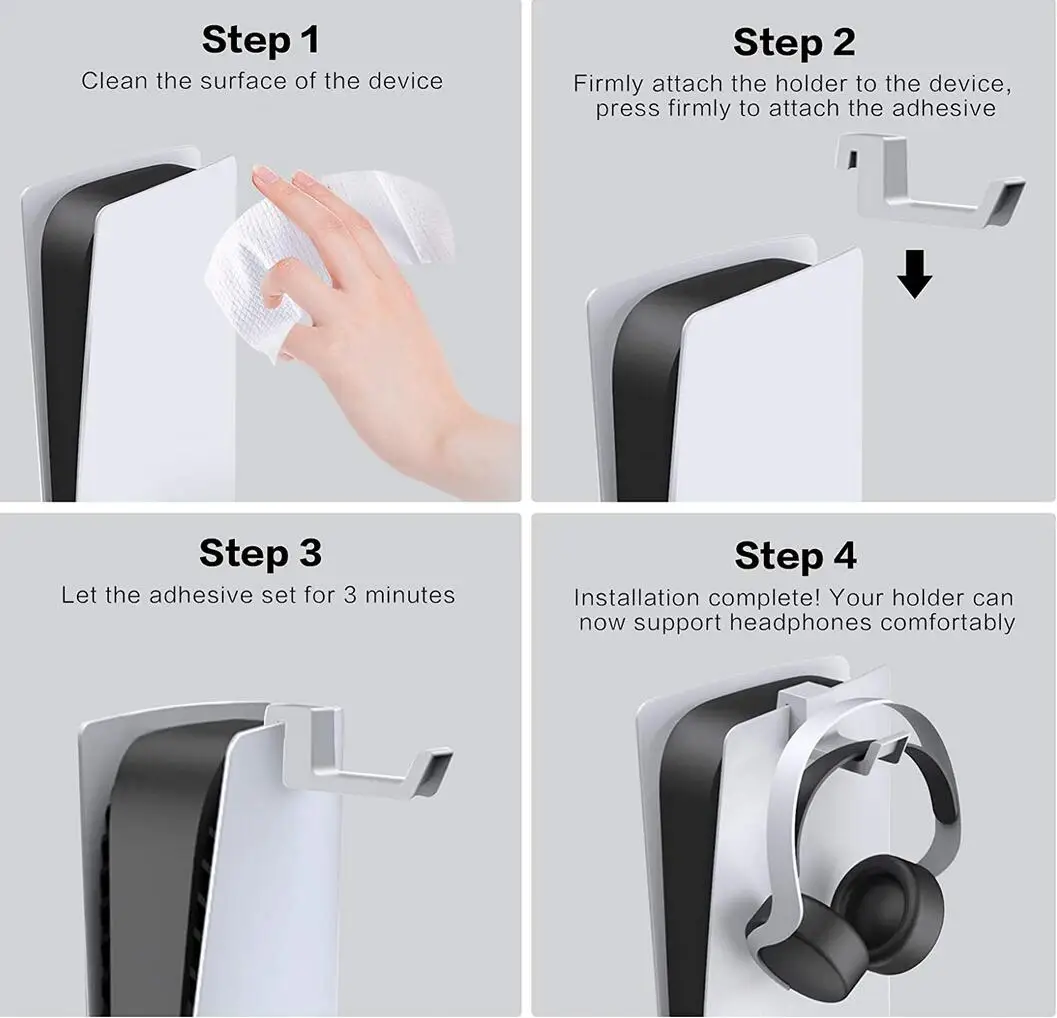 Step 1
Clean the surface of the device

Step 2
Firmly attach the holder to the device, press firmly to attach the adhesive

Step 3
Let the adhesive set for 3 minutes

Step 4
Installation complete! Your holder can now support headphones comfortably