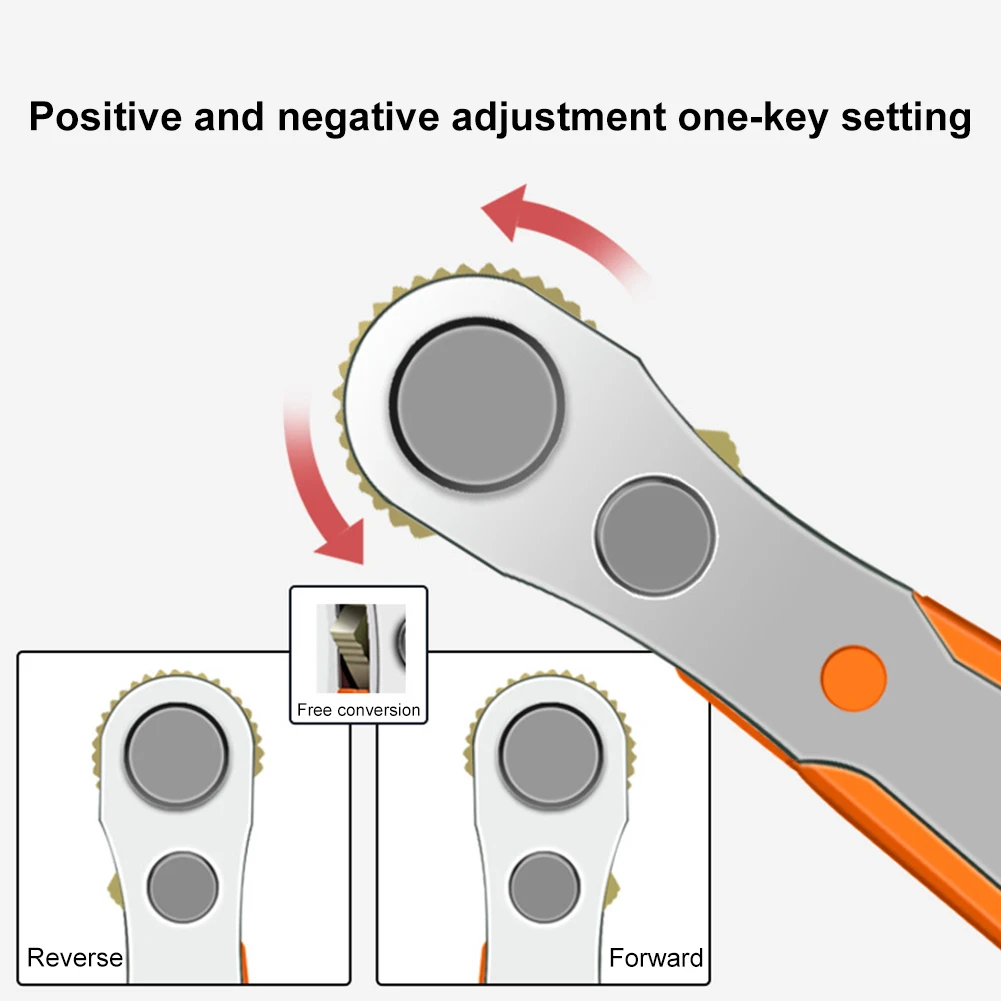 Positive and negative adjustment one-key setting

Free conversion

Reverse

Forward