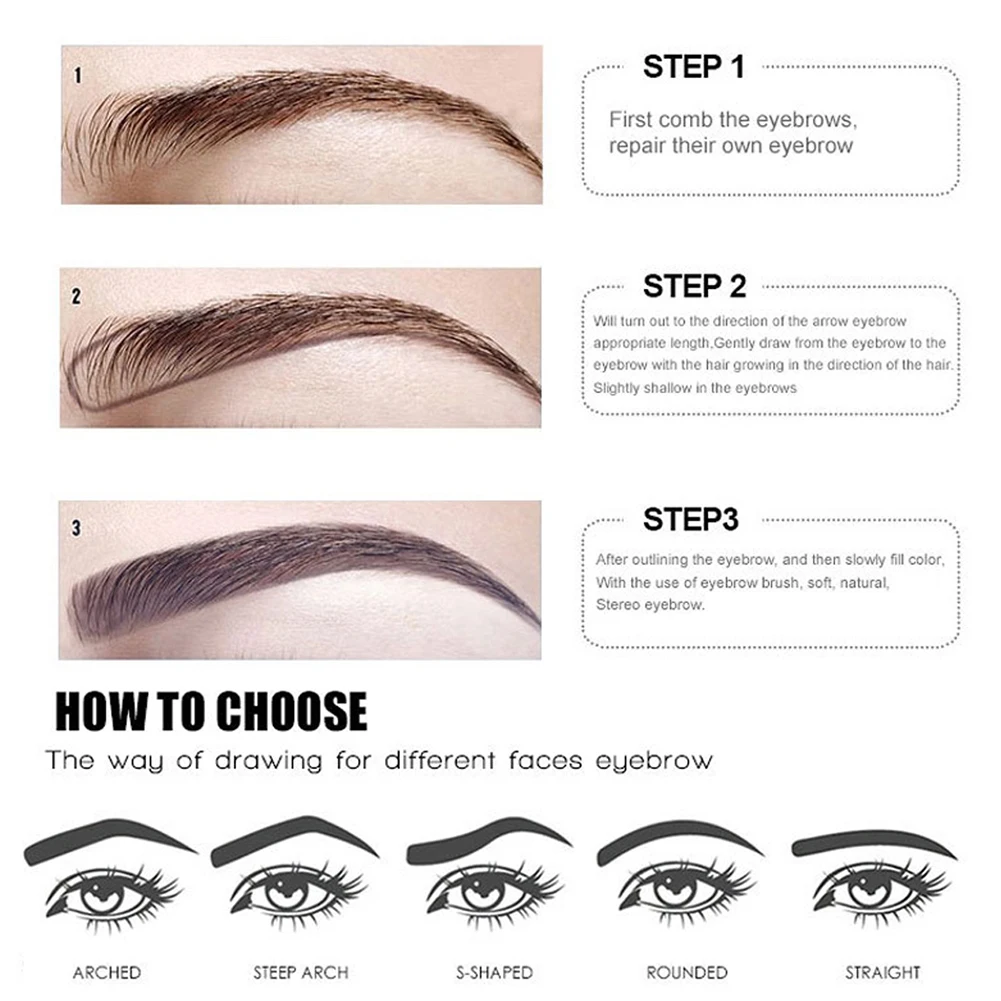 1

STEP 1

First comb the eyebrows, repair their own eyebrow

2

STEP 2

Will turn out to the direction of the arrow eyebrow appropriate length,Gently draw from the eyebrow to the eyebrow with the hair growing in the direction of the hair. Slightly shallow in the eyebrows

3

STEP3

After outlining the eyebrow, and then slowly fill color, With the use of eyebrow brush, soft, natural, Stereo eyebrow.

HOW TO CHOOSE

The way of drawing for different faces eyebrow

ARCHED

STEEP ARCH

S-SHAPED

ROUNDED

STRAIGHT