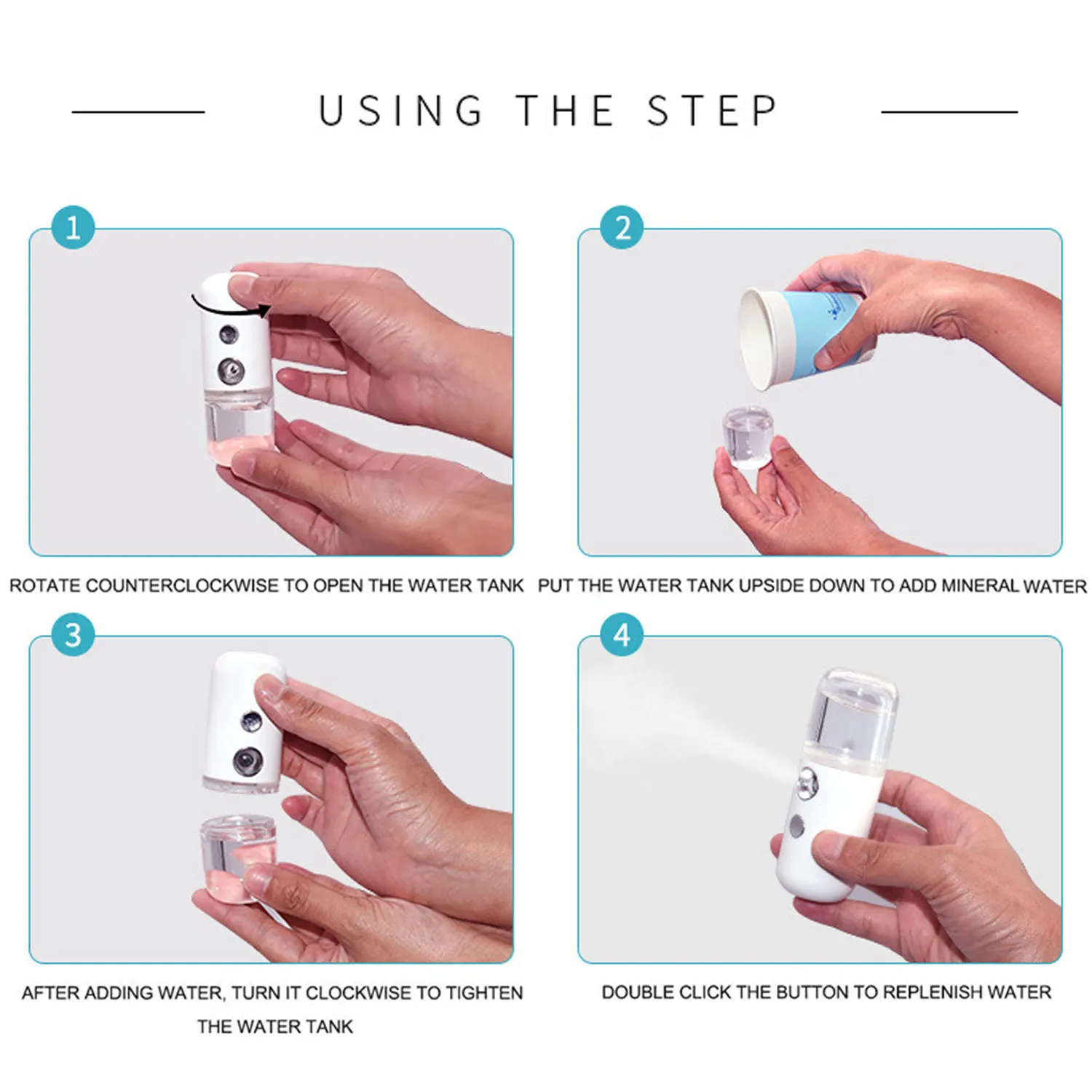 USING THE STEP

1

ROTATE COUNTERCLOCKWISE TO OPEN THE WATER TANK

2

PUT THE WATER TANK UPSIDE DOWN TO ADD MINERAL WATER

3

AFTER ADDING WATER, TURN IT CLOCKWISE TO TIGHTEN THE WATER TANK

4

DOUBLE CLICK THE BUTTON TO REPLENISH WATER