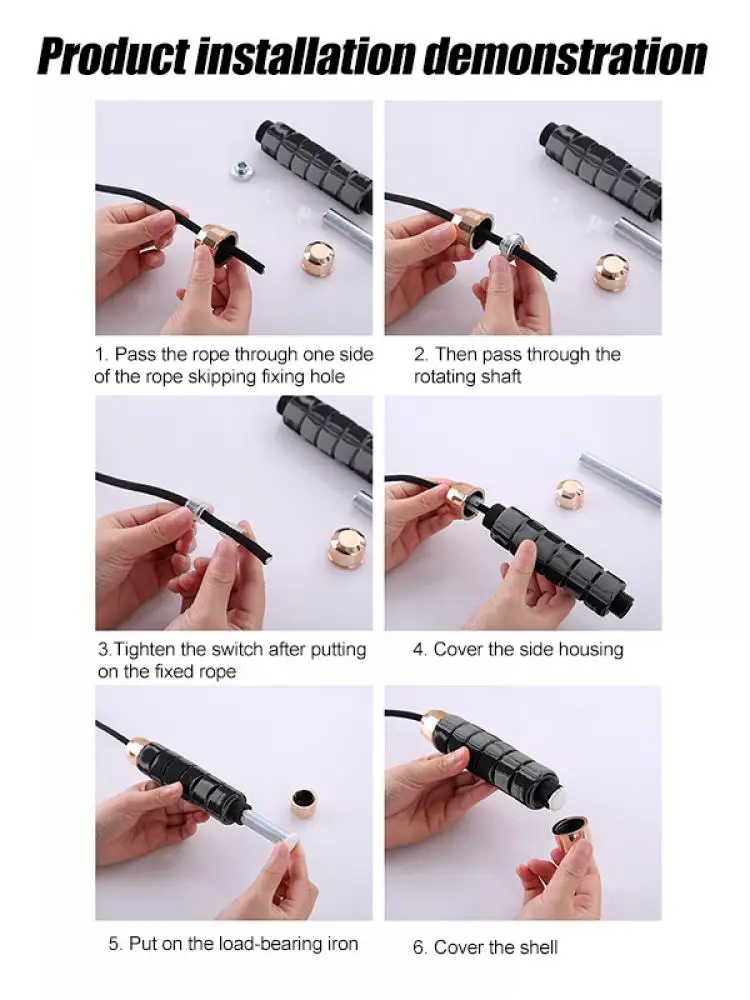 Product installation demonstration

1. Pass the rope through one side of the rope skipping fixing hole

2. Then pass through the rotating shaft

3.Tighten the switch after putting on the fixed rope

4. Cover the side housing

5. Put on the load-bearing iron

6. Cover the shell