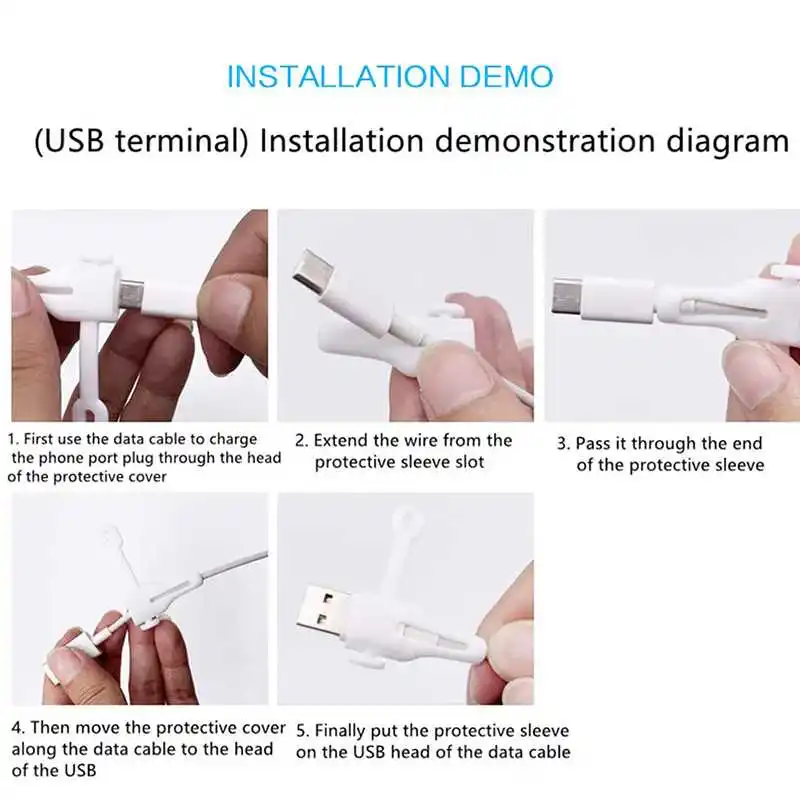 INSTALLATION DEMO

(USB terminal) Installation demonstration diagram

1. First use the data cable to charge the phone port plug through the head of the protective cover

2. Extend the wire from the protective sleeve slot

3. Pass it through the end of the protective sleeve

4. Then move the protective cover along the data cable to the head of the USB

5. Finally put the protective sleeve on the USB head of the data cable