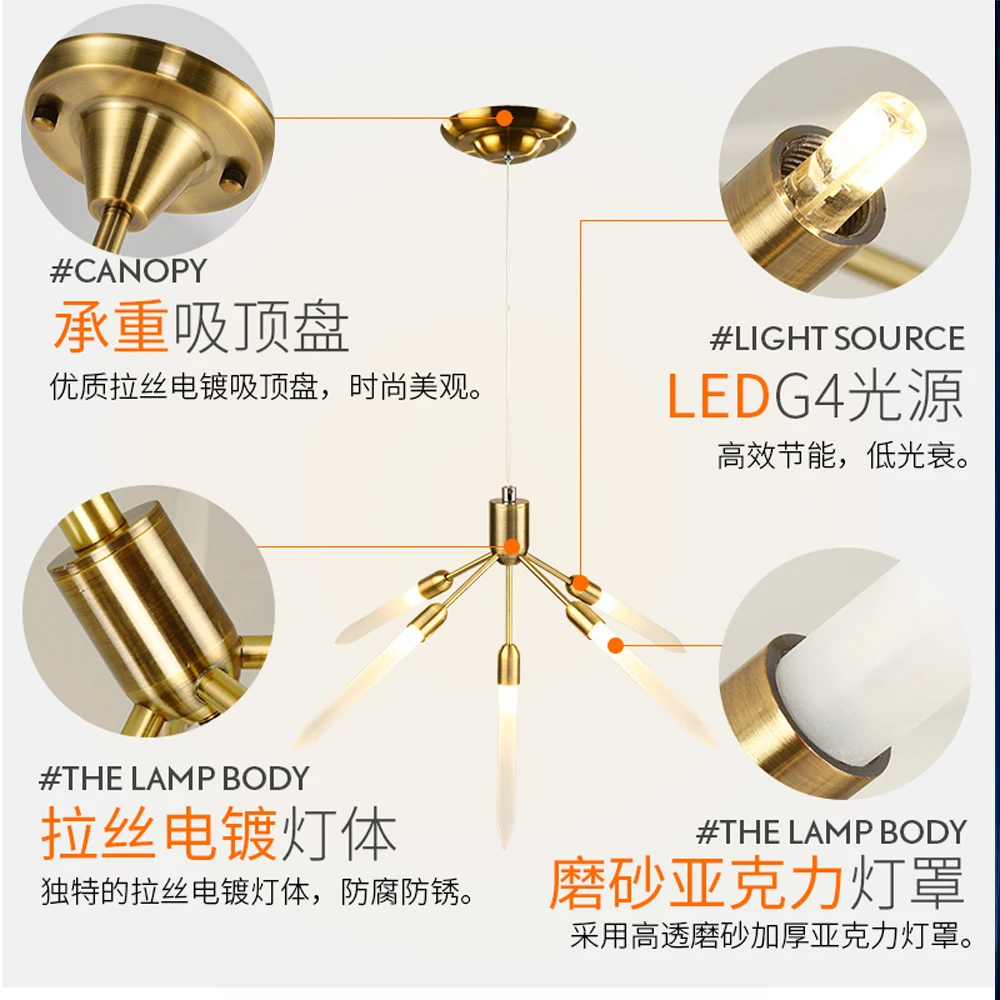 #CANOPY
承重吸顶盘
优质拉丝电镀吸顶盘，时尚美观。

#LIGHT SOURCE
LEDG4光源
高效节能，低光衰。

#THE LAMP BODY
拉丝电镀灯体
独特的拉丝电镀灯体，防腐防锈。

#THE LAMP BODY
磨砂亚克力灯罩
采用高透磨砂加厚亚克力灯罩。