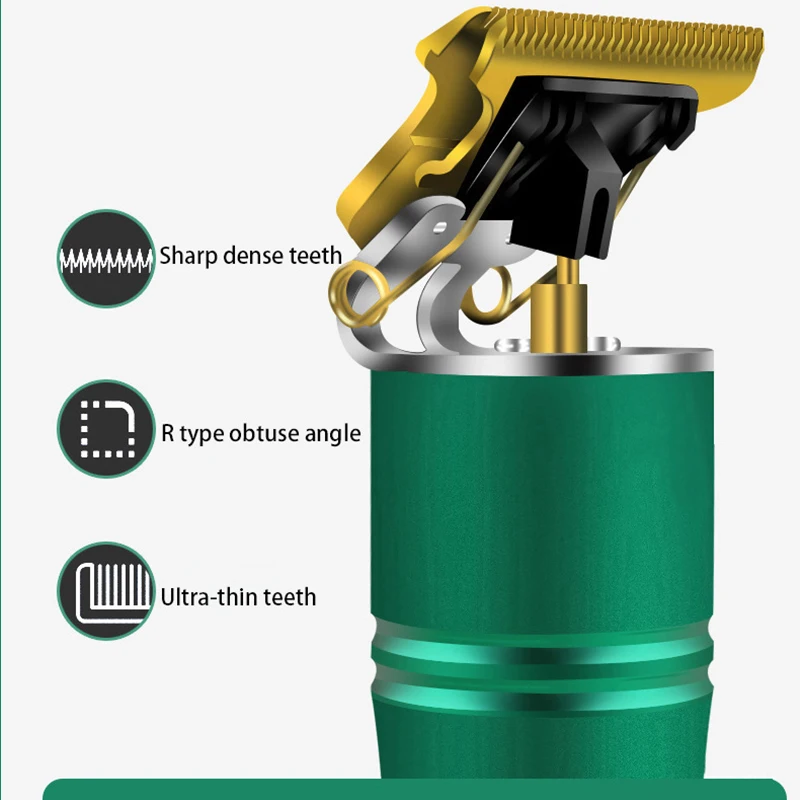 Sharp dense teeth

R type obtuse angle

Ultra-thin teeth