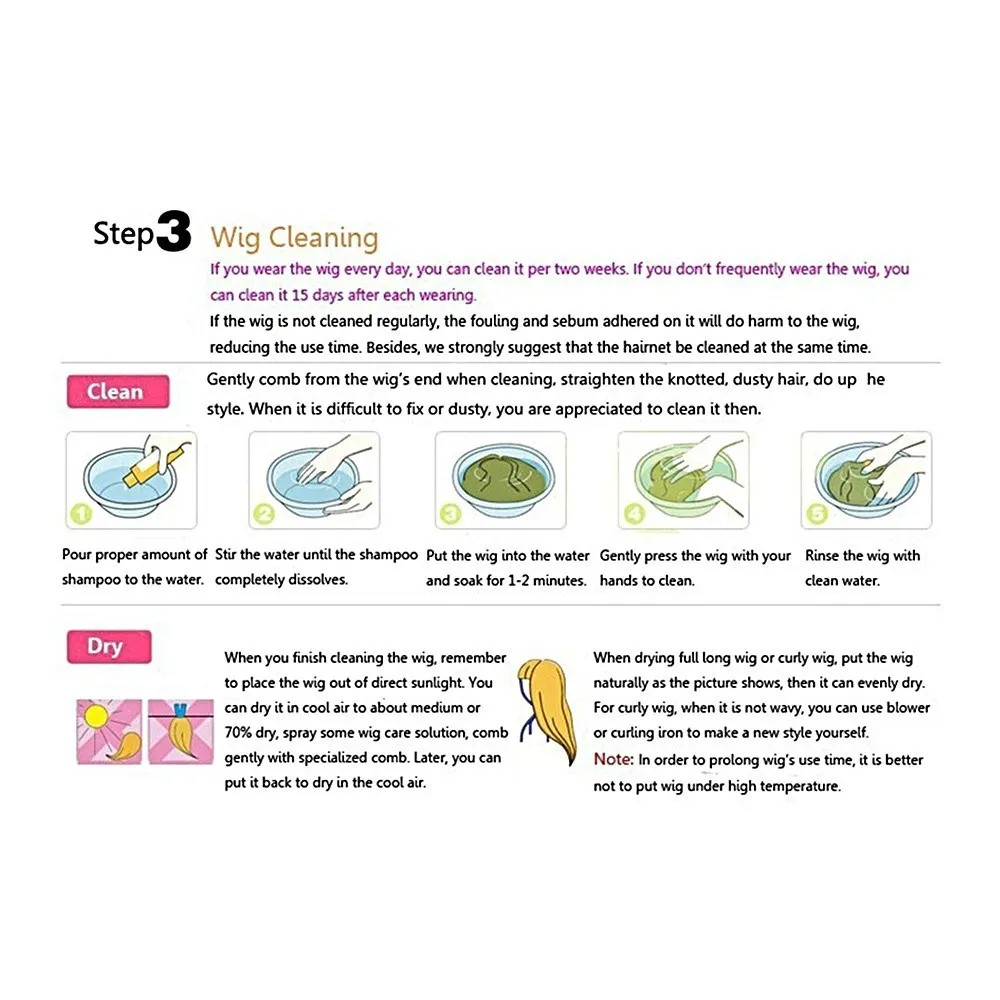 Step3 Wig Cleaning

If you wear the wig every day, you can clean it per two weeks. If you don't frequently wear the wig, you can clean it 15 days after each wearing.

If the wig is not cleaned regularly, the fouling and sebum adhered on it will do harm to the wig, reducing the use time. Besides, we strongly suggest that the hairnet be cleaned at the same time.

Clean

Gently comb from the wig's end when cleaning, straighten the knotted, dusty hair, do up he style. When it is difficult to fix or dusty, you are appreciated to clean it then.

1 Pour proper amount of shampoo to the water.

2 Stir the water until the shampoo completely dissolves.

3 Put the wig into the water and soak for 1-2 minutes.

4 Gently press the wig with your hands to clean.

5 Rinse the wig with clean water.

Dry

When you finish cleaning the wig, remember to place the wig out of direct sunlight. You can dry it in cool air to about medium or 70% dry, spray some wig care solution, comb gently with specialized comb. Later, you can put it back to dry in the cool air.

When drying full long wig or curly wig, put the wig naturally as the picture shows, then it can evenly dry. For curly wig, when it is not wavy, you can use blower or curling iron to make a new style yourself.

Note: In order to prolong wig's use time, it is better not to put wig under high temperature.