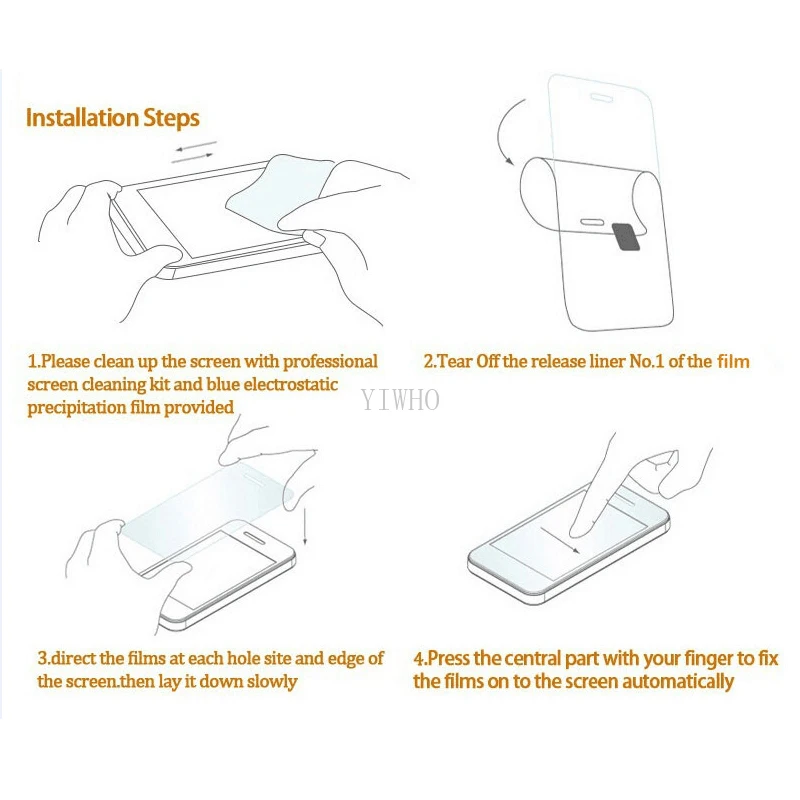 Installation Steps

1.Please clean up the screen with professional screen cleaning kit and blue electrostatic precipitation film provided

2.Tear Off the release liner No.1 of the film

YIWHO

3.direct the films at each hole site and edge of the screen.then lay it down slowly

4.Press the central part with your finger to fix the films on to the screen automatically