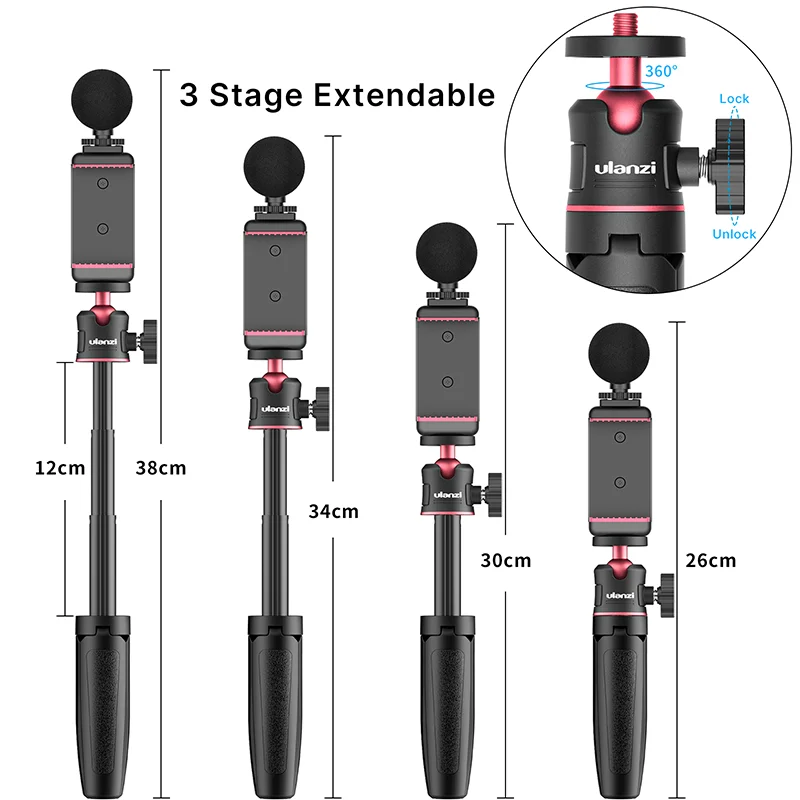 3 Stage Extendable

360°

Lock

ulanzi

Unlock

ulanzi

12cm

38cm

ulanzi

34cm

ulanzi

30cm

ulanzi

26cm