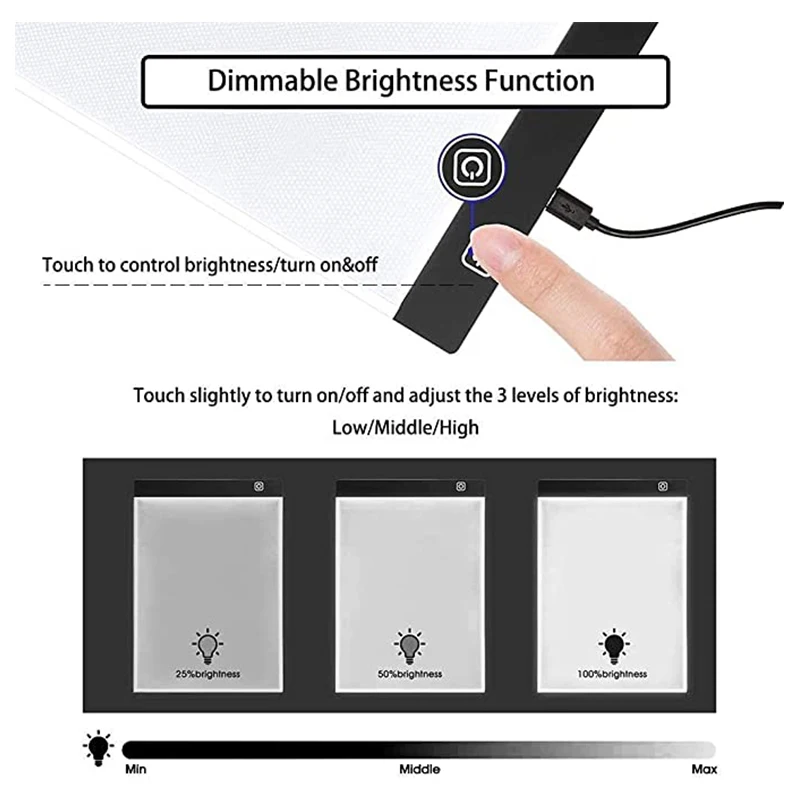 Dimmable Brightness Function

Touch to control brightness/turn on&off

Touch slightly to turn on/off and adjust the 3 levels of brightness: Low/Middle/High

25%brightness

50%brightness

100%brightness

Min

Middle

Max