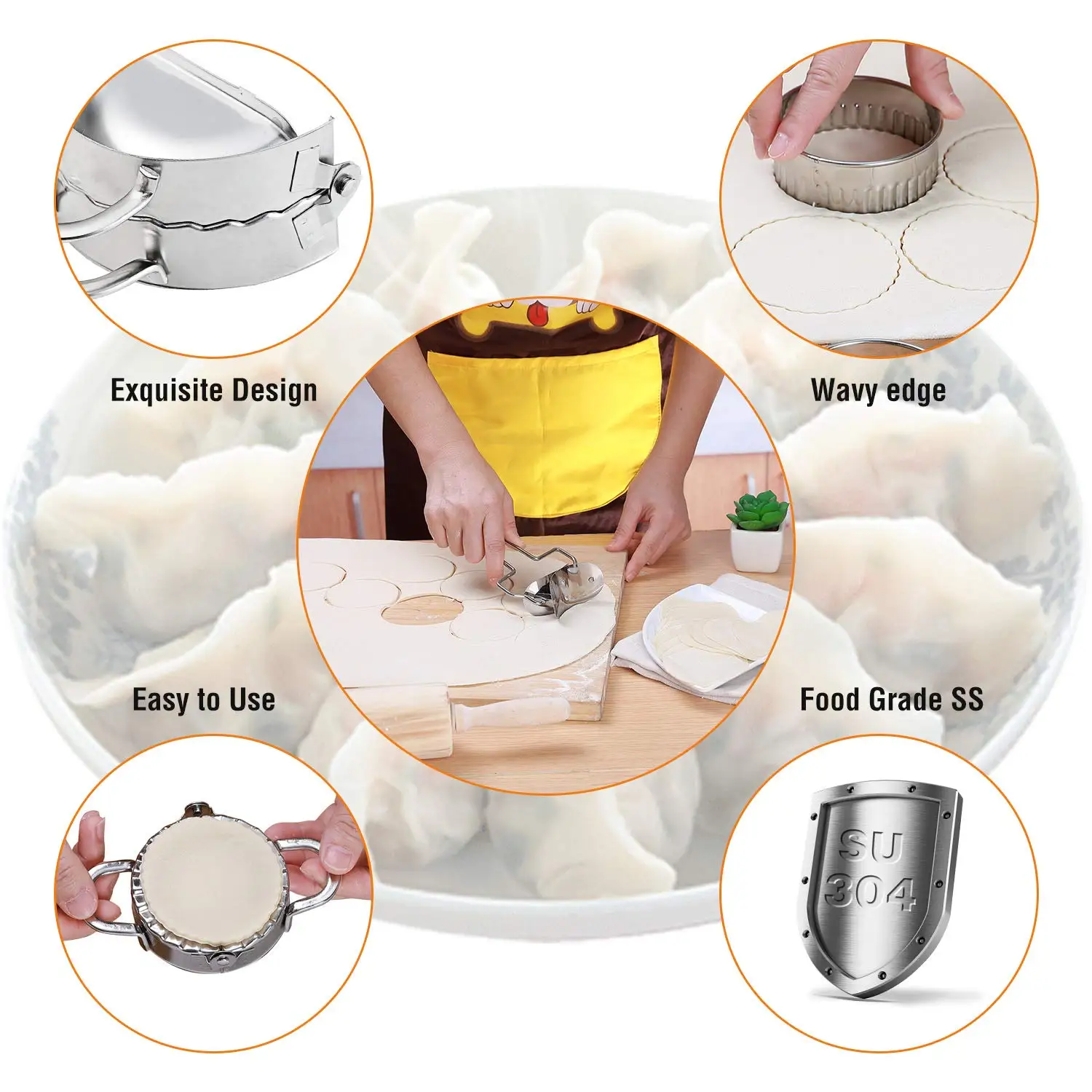 Exquisite Design

Wavy edge

Easy to Use

Food Grade SS

SU
304