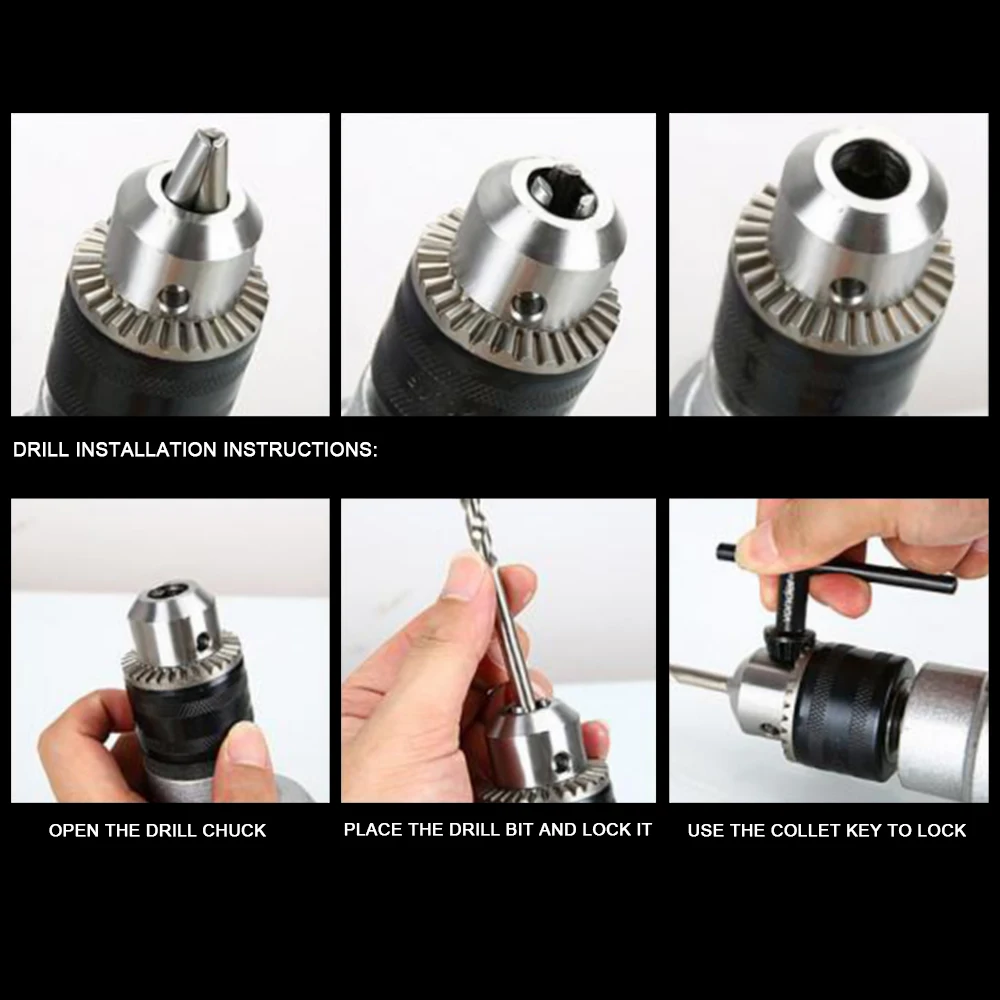 DRILL INSTALLATION INSTRUCTIONS:

OPEN THE DRILL CHUCK

PLACE THE DRILL BIT AND LOCK IT

USE THE COLLET KEY TO LOCK