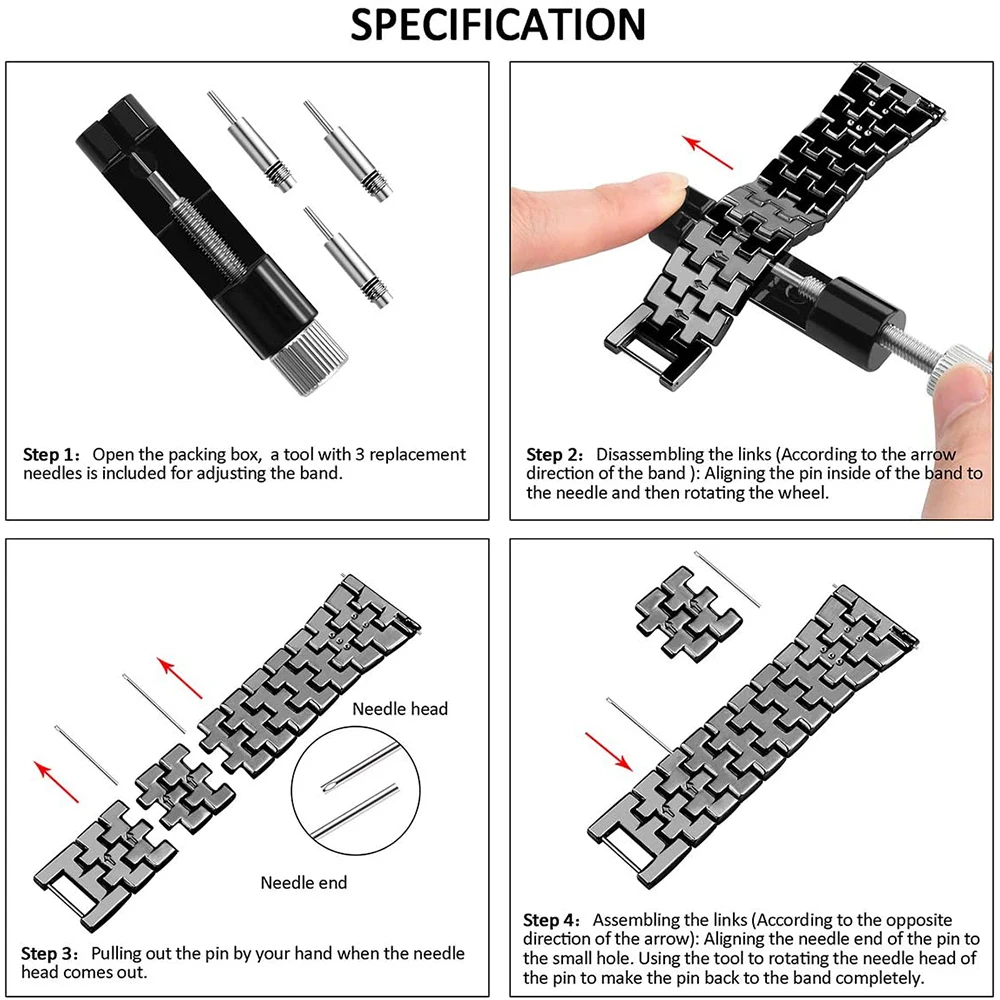 SPECIFICATION

Step 1: Open the packing box, a tool with 3 replacement needles is included for adjusting the band.

Step 2: Disassembling the links (According to the arrow direction of the band ): Aligning the pin inside of the band to the needle and then rotating the wheel.

Needle head

Needle end

Step 3: Pulling out the pin by your hand when the needle head comes out.

Step 4: Assembling the links (According to the opposite direction of the arrow): Aligning the needle end of the pin to the small hole. Using the tool to rotating the needle head of the pin to make the pin back to the band completely.