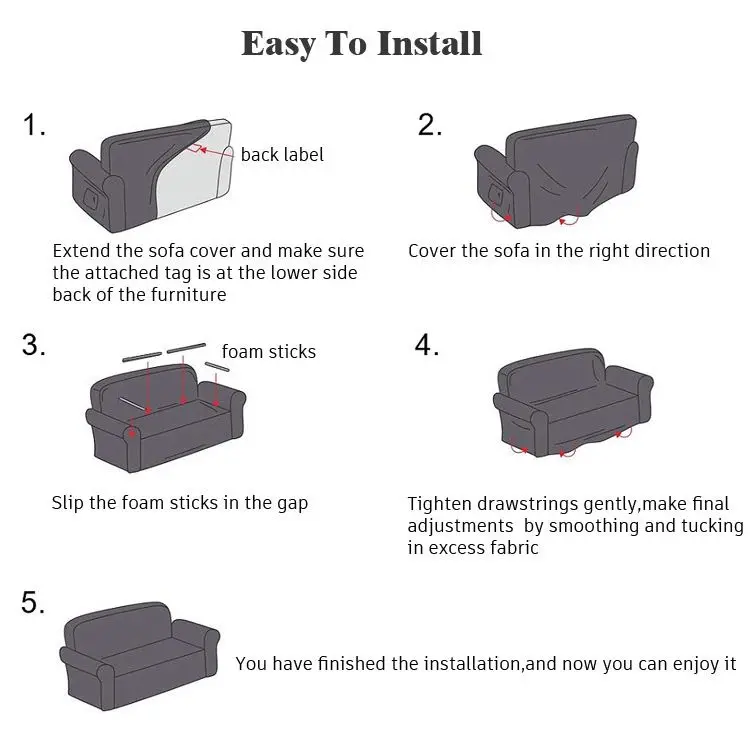 Easy To Install

1.

back label

Extend the sofa cover and make sure the attached tag is at the lower side back of the furniture

2.

Cover the sofa in the right direction

3.

foam sticks

Slip the foam sticks in the gap

4.

Tighten drawstrings gently,make final adjustments by smoothing and tucking in excess fabric

5.

You have finished the installation,and now you can enjoy it