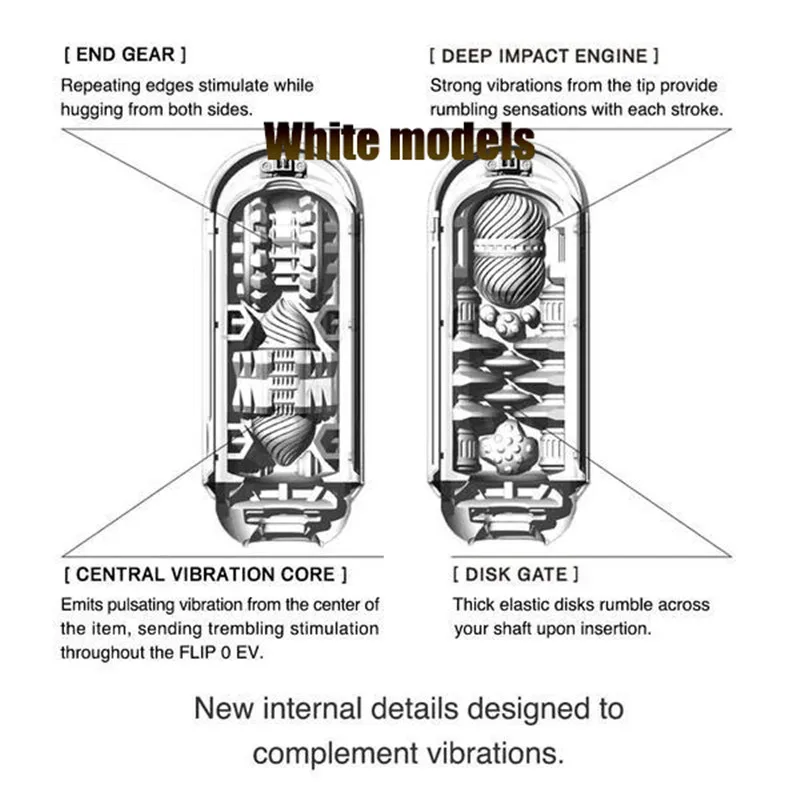 [ END GEAR ]
Repeating edges stimulate while hugging from both sides.

[ DEEP IMPACT ENGINE ]
Strong vibrations from the tip provide rumbling sensations with each stroke.

White models

[ CENTRAL VIBRATION CORE ]
Emits pulsating vibration from the center of the item, sending trembling stimulation throughout the FLIP 0 EV.

[ DISK GATE ]
Thick elastic disks rumble across your shaft upon insertion.

New internal details designed to complement vibrations.