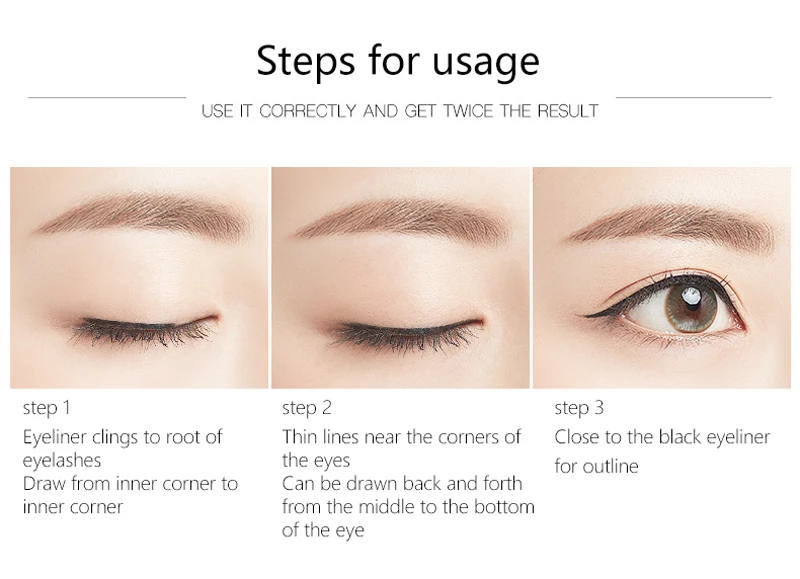 Steps for usage

USE IT CORRECTLY AND GET TWICE THE RESULT

step 1

Eyeliner clings to root of eyelashes
Draw from inner corner to inner corner

step 2

Thin lines near the corners of the eyes
Can be drawn back and forth from the middle to the bottom of the eye

step 3

Close to the black eyeliner for outline