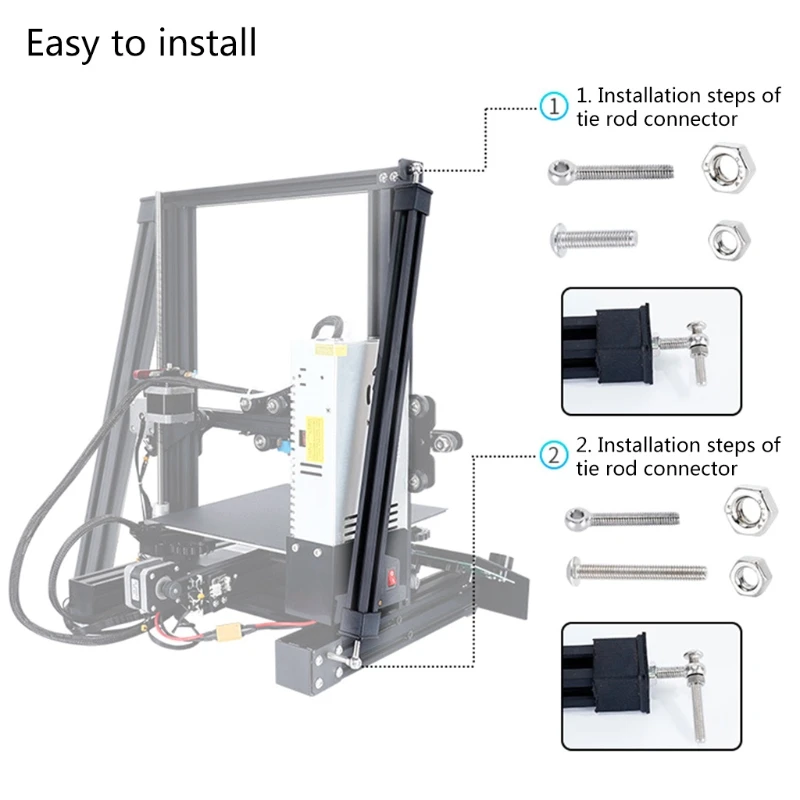 Easy to install

1 1. Installation steps of tie rod connector

2 2. Installation steps of tie rod connector