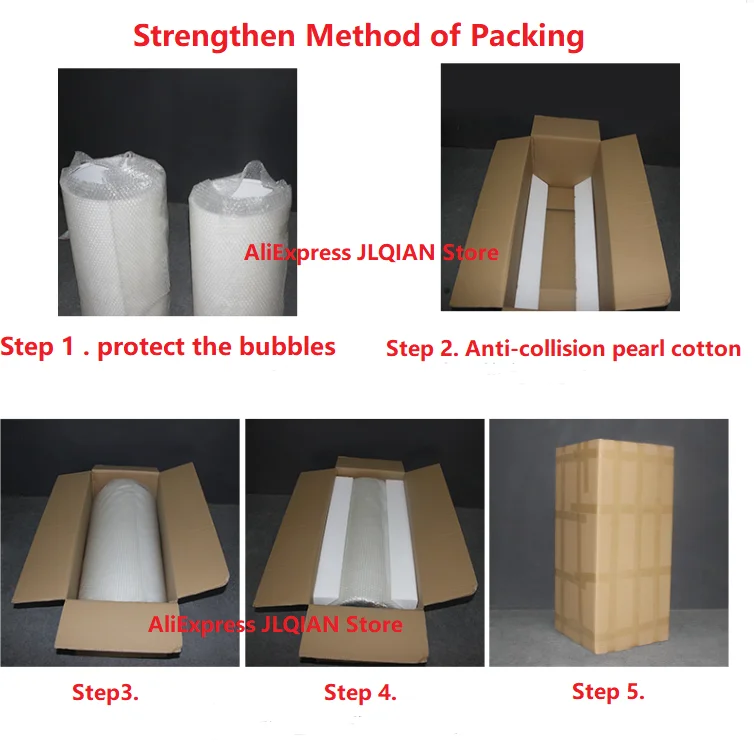 Strengthen Method of Packing

AliExpress JLQIAN Store

Step 1 . protect the bubbles

Step 2. Anti-collision pearl cotton

AliExpress JLQIAN Store

Step3.

Step 4.

Step 5.