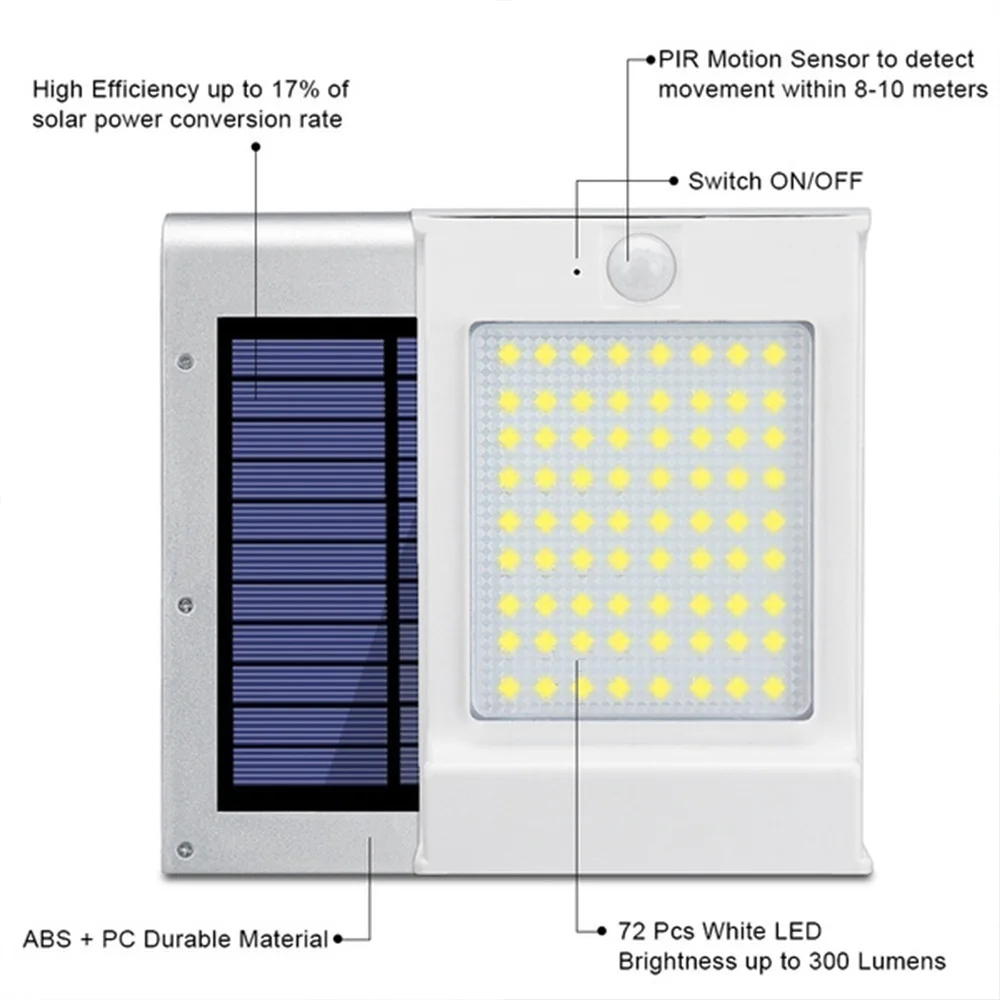 High Efficiency up to 17% of solar power conversion rate

PIR Motion Sensor to detect movement within 8-10 meters

Switch ON/OFF

ABS + PC Durable Material

72 Pcs White LED
Brightness up to 300 Lumens