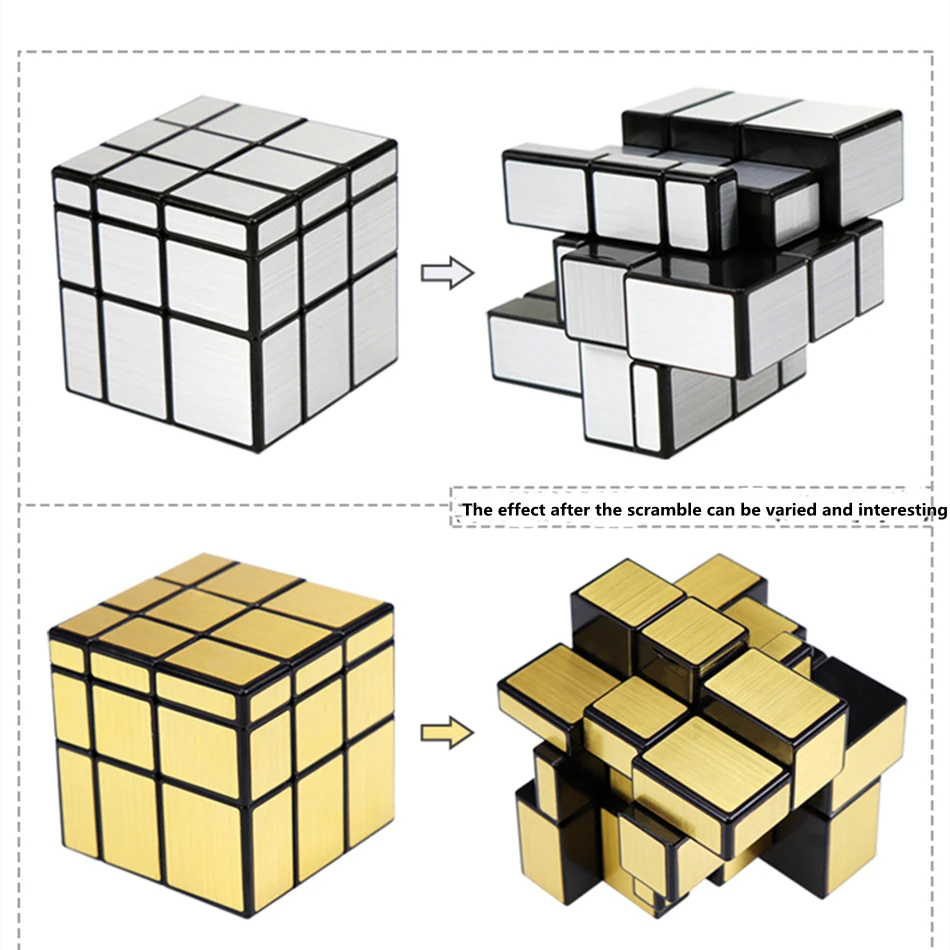 The effect after the scramble can be varied and interesting