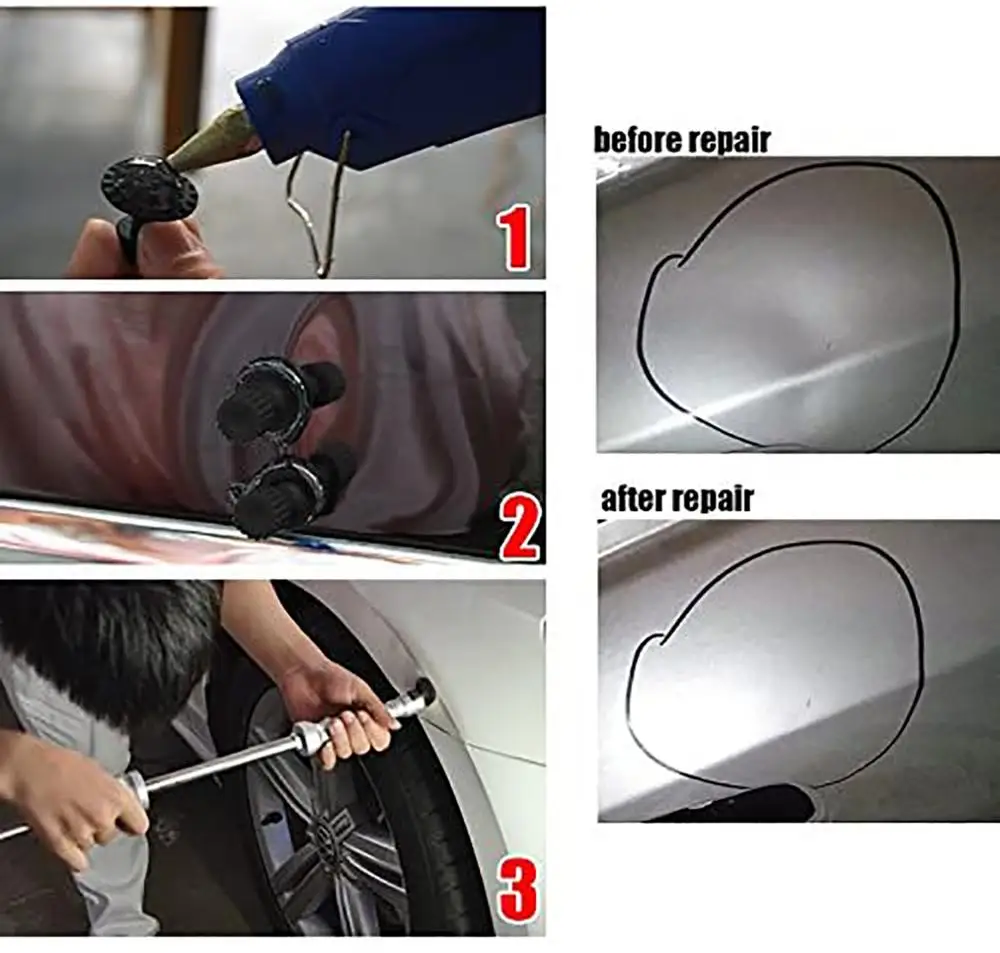 1

2

3

before repair

after repair