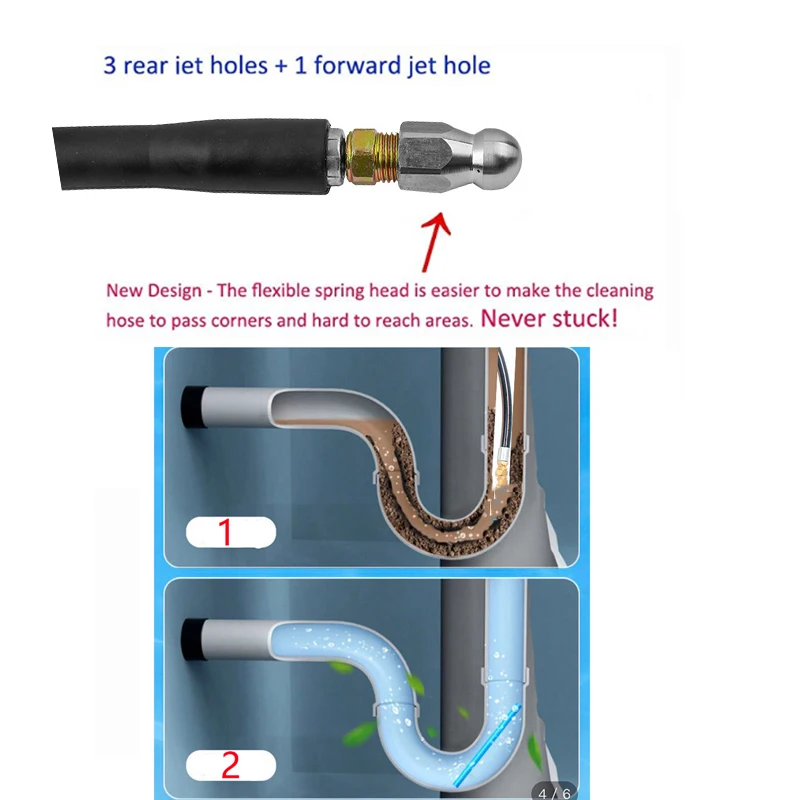 3 rear iet holes + 1 forward jet hole

New Design - The flexible spring head is easier to make the cleaning hose to pass corners and hard to reach areas. Never stuck!

1

2

4 / 6