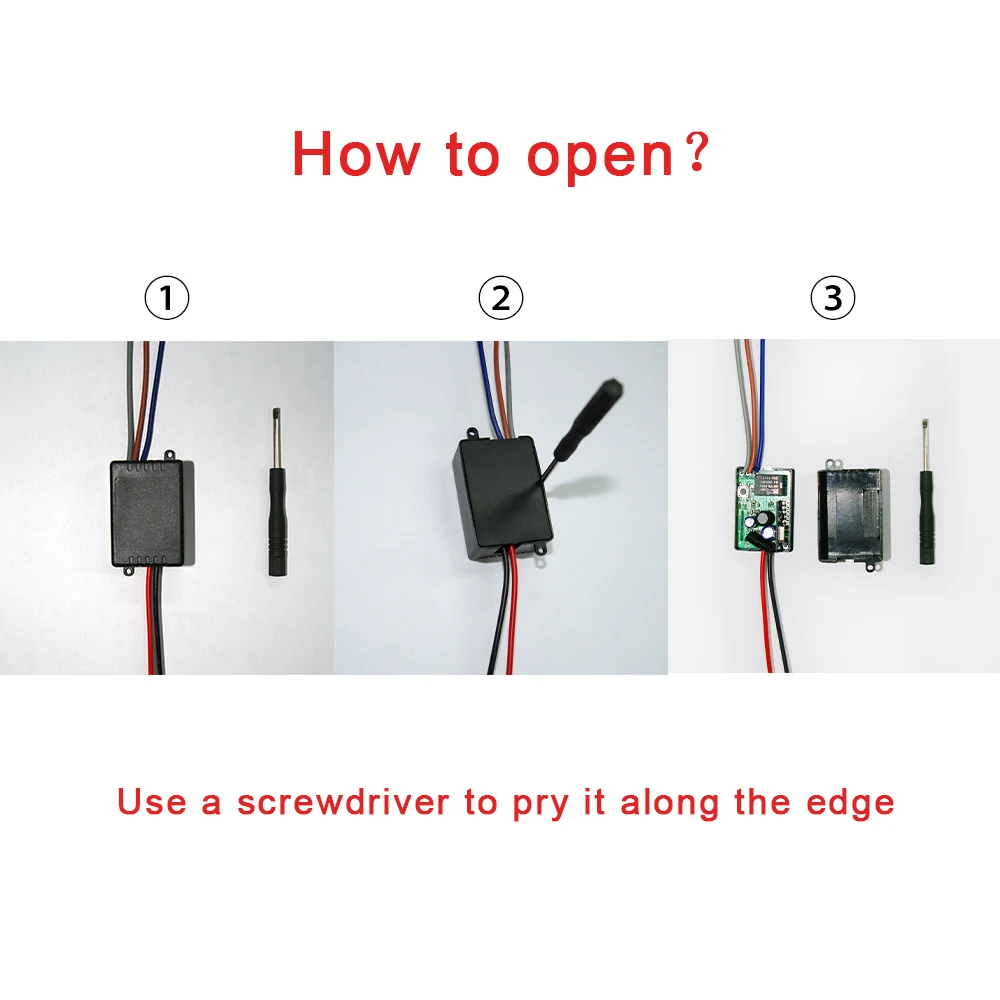 How to open?

①

②

③

Use a screwdriver to pry it along the edge