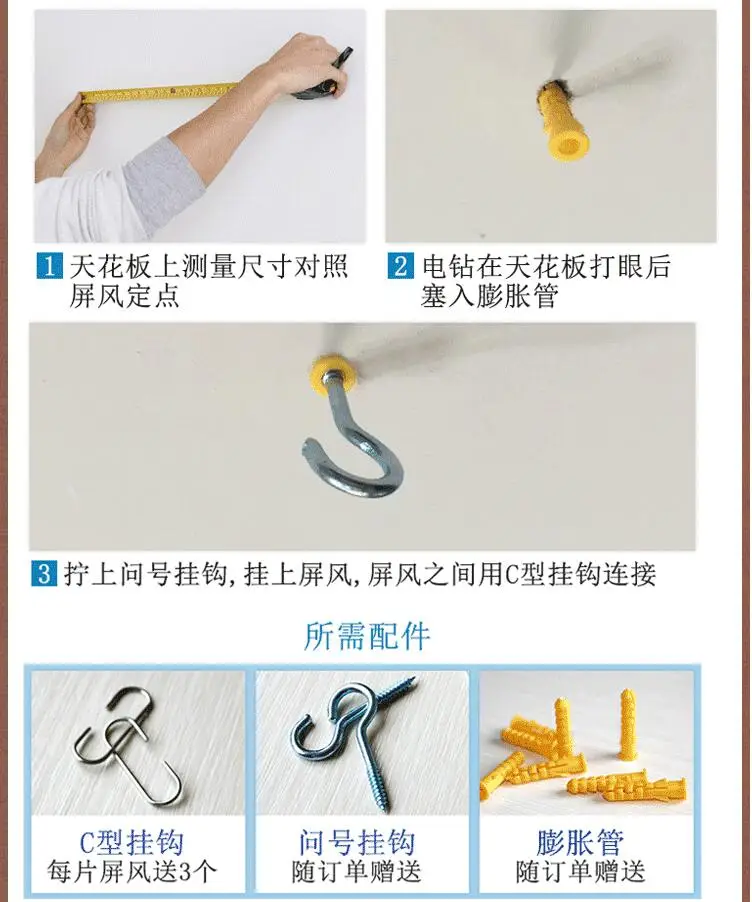 1 天花板上测量尺寸对照屏风定点

2 电钻在天花板打眼后塞入膨胀管

3 拧上问号挂钩，挂上屏风，屏风之间用C型挂钩连接

所需配件

C型挂钩
每片屏风送3个

问号挂钩
随订单赠送

膨胀管
随订单赠送