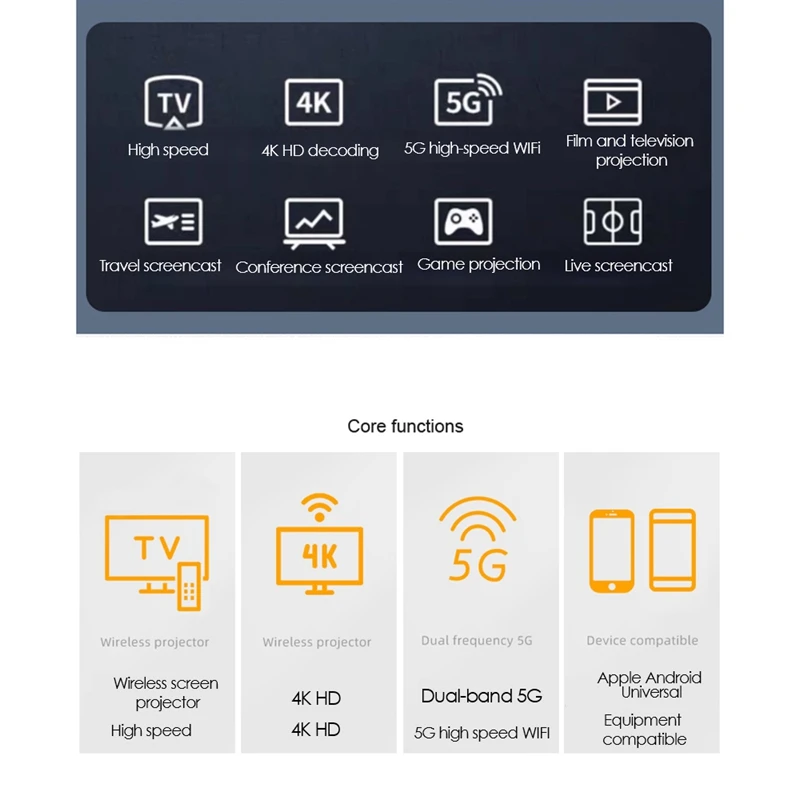 TV
High speed

4K
4K HD decoding

5G
5G high-speed WIFI

Film and television projection

Travel screencast

Conference screencast

Game projection

Live screencast

Core functions

TV
Wireless projector
Wireless screen projector
High speed

4K
Wireless projector
4K HD
4K HD

5G
Dual frequency 5G
Dual-band 5G
5G high speed WIFI

Device compatible
Apple Android Universal
Equipment compatible