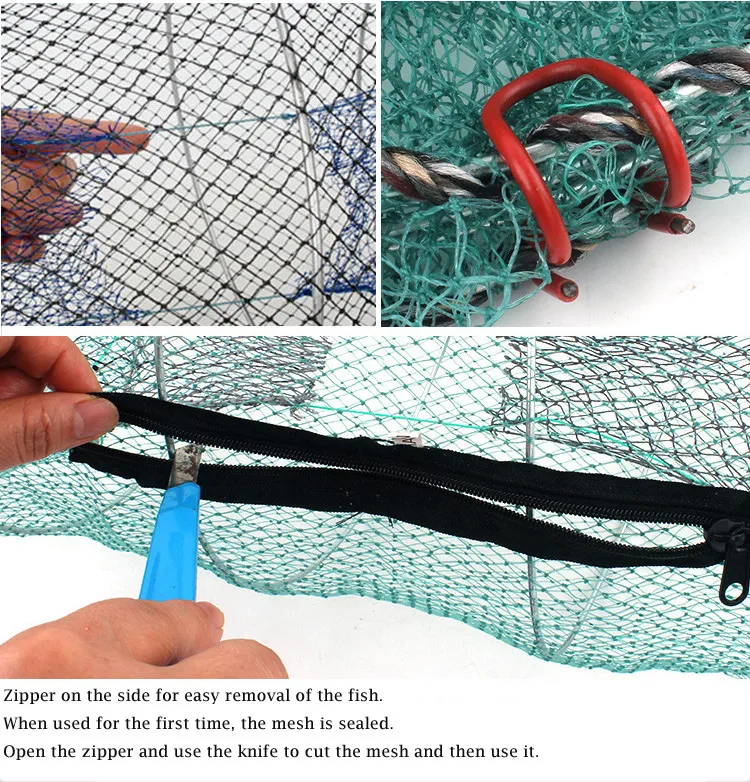 Zipper on the side for easy removal of the fish.
When used for the first time, the mesh is sealed.
Open the zipper and use the knife to cut the mesh and then use it.