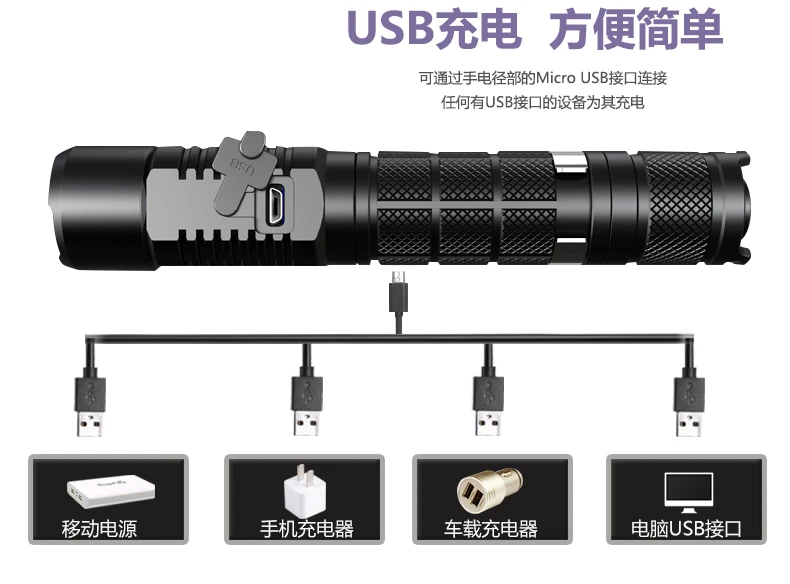 USB充电 方便简单

可通过手电径部的Micro USB接口连接
任何有USB接口的设备为其充电

USB

移动电源

手机充电器

车载充电器

电脑USB接口