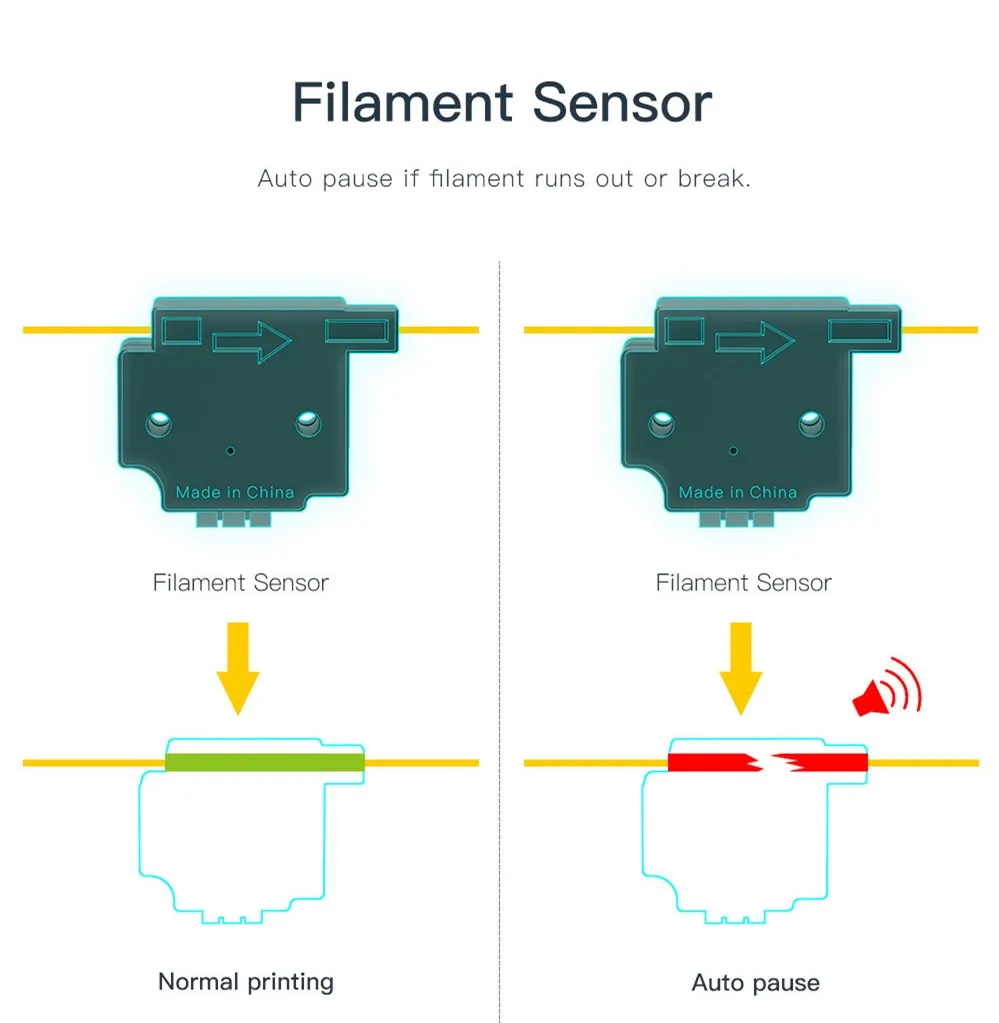 Filament Sensor

Auto pause if filament runs out or break.

Made in China

Filament Sensor

Normal printing

Made in China

Filament Sensor

Auto pause