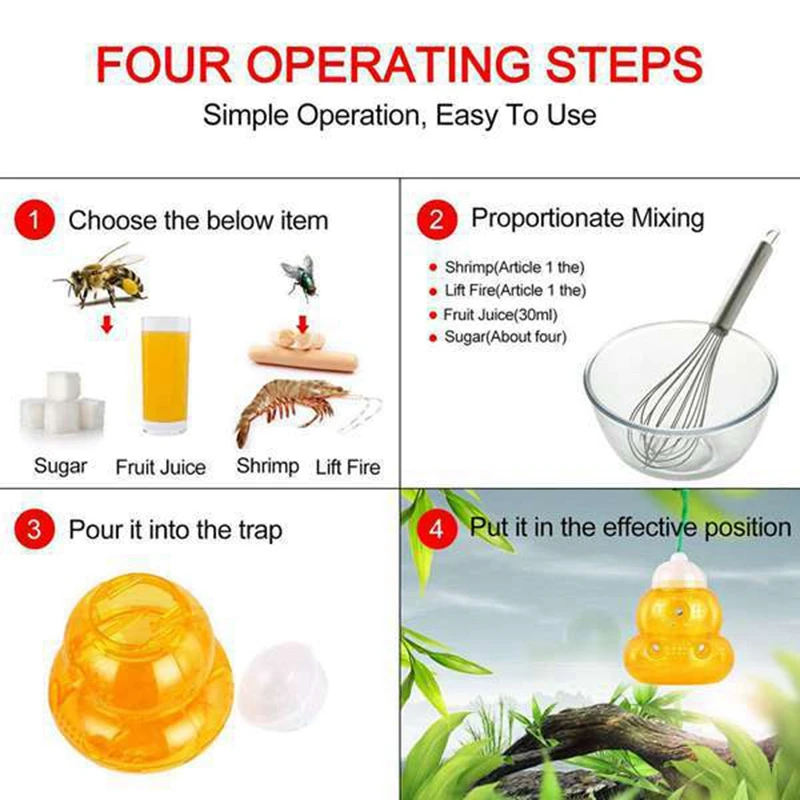 FOUR OPERATING STEPS
Simple Operation, Easy To Use

1 Choose the below item

Sugar Fruit Juice Shrimp Lift Fire

2 Proportionate Mixing

• Shrimp(Article 1 the)
• Lift Fire(Article 1 the)
• Fruit Juice(30ml)
• Sugar(About four)

3 Pour it into the trap

4 Put it in the effective position