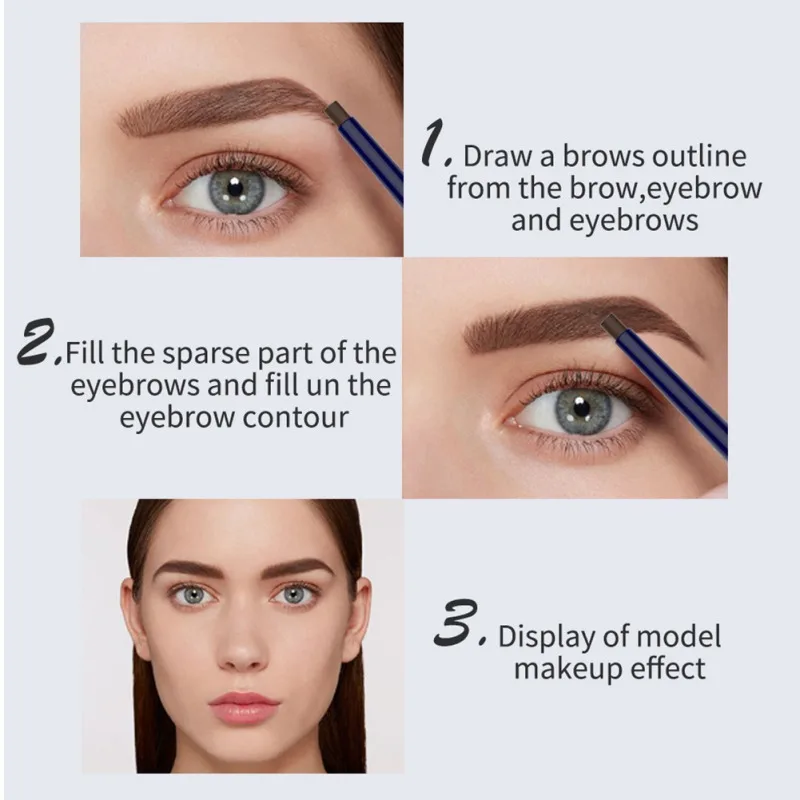 1. Draw a brows outline from the brow,eyebrow and eyebrows

2. Fill the sparse part of the eyebrows and fill un the eyebrow contour

3. Display of model makeup effect