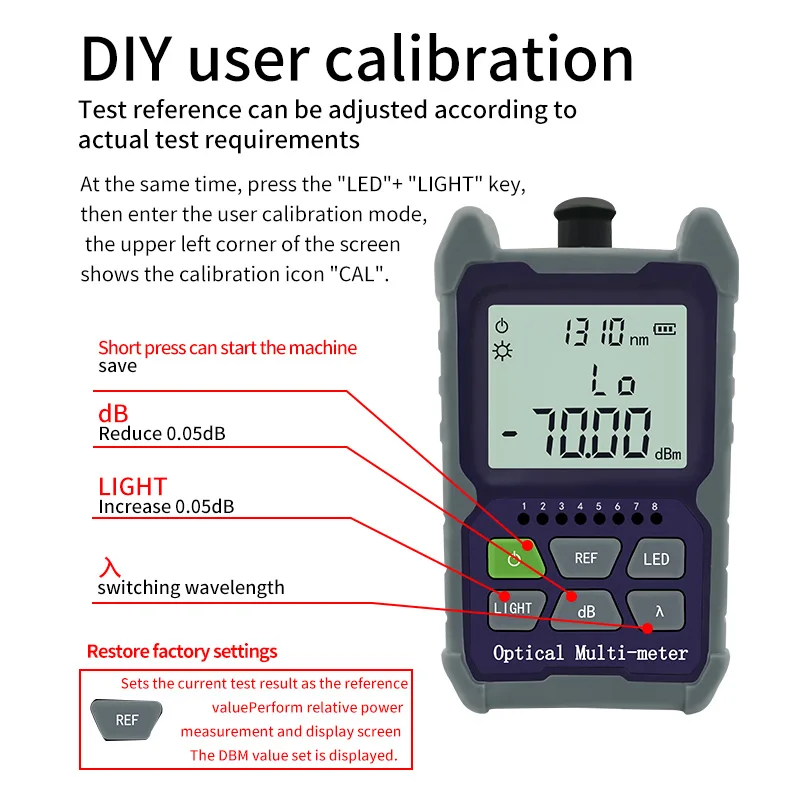 DIY user calibration

Test reference can be adjusted according to actual test requirements

At the same time, press the "LED"+ "LIGHT" key, then enter the user calibration mode, the upper left corner of the screen shows the calibration icon "CAL".

Short press can start the machine
save

dB
Reduce 0.05dB

LIGHT
Increase 0.05dB

λ
switching wavelength

Restore factory settings

REF

Sets the current test result as the reference valuePerform relative power measurement and display screen The DBM value set is displayed.

1310 nm
Lo
-70.00 dBm

1 2 3 4 5 6 7 8

REF
LED
LIGHT
dB
λ

Optical Multi-meter