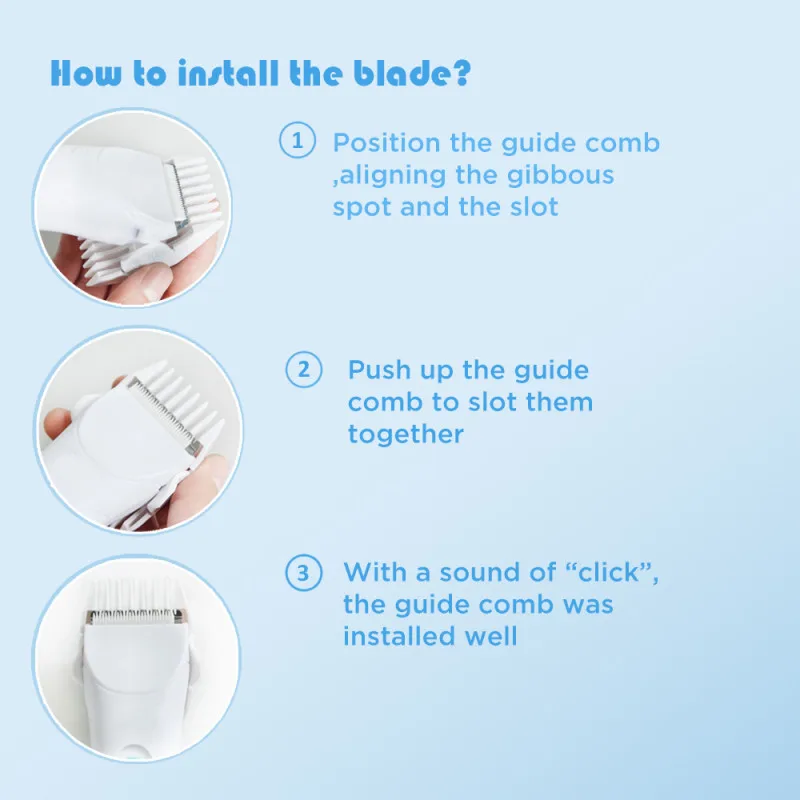 How to install the blade?

1 Position the guide comb ,aligning the gibbous spot and the slot

2 Push up the guide comb to slot them together

3 With a sound of “click”, the guide comb was installed well