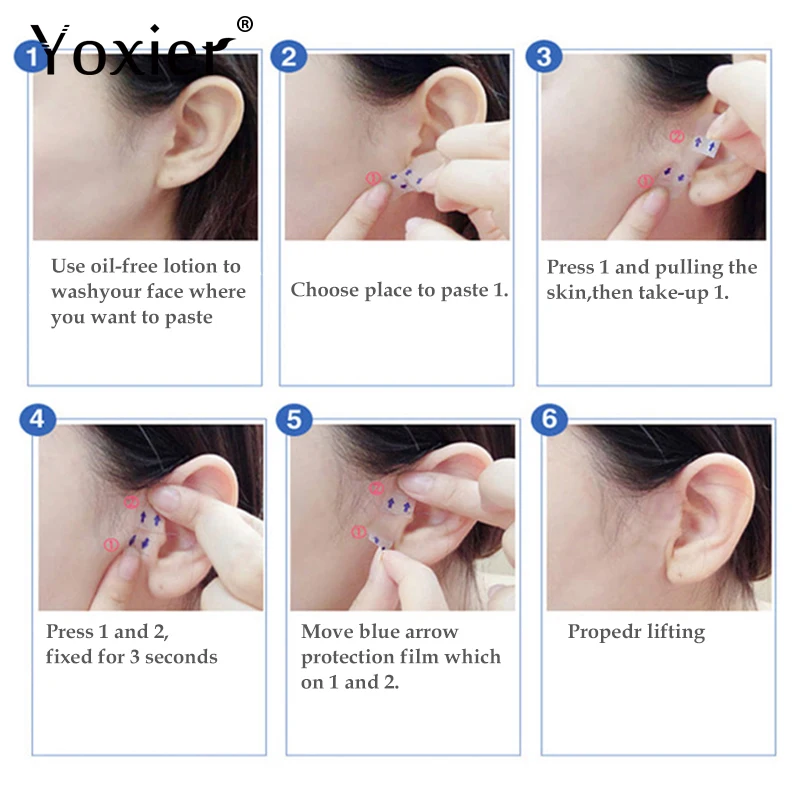 Yoxier®

1
Use oil-free lotion to washyour face where you want to paste

2
① Choose place to paste 1.

3
② ① Press 1 and pulling the skin,then take-up 1.

4
② ① Press 1 and 2, fixed for 3 seconds

5
② ① Move blue arrow protection film which on 1 and 2.

6
Propedr lifting