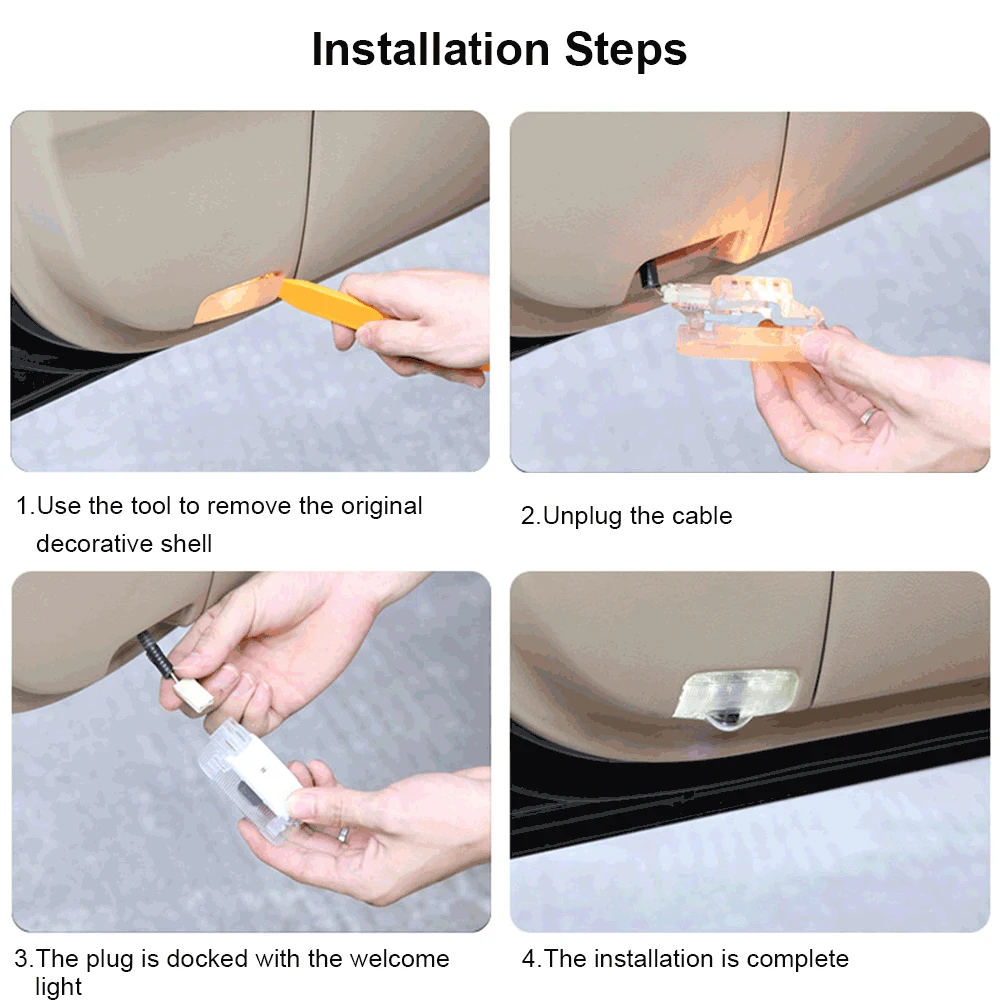 Installation Steps

1.Use the tool to remove the original decorative shell

2.Unplug the cable

3.The plug is docked with the welcome light

4.The installation is complete