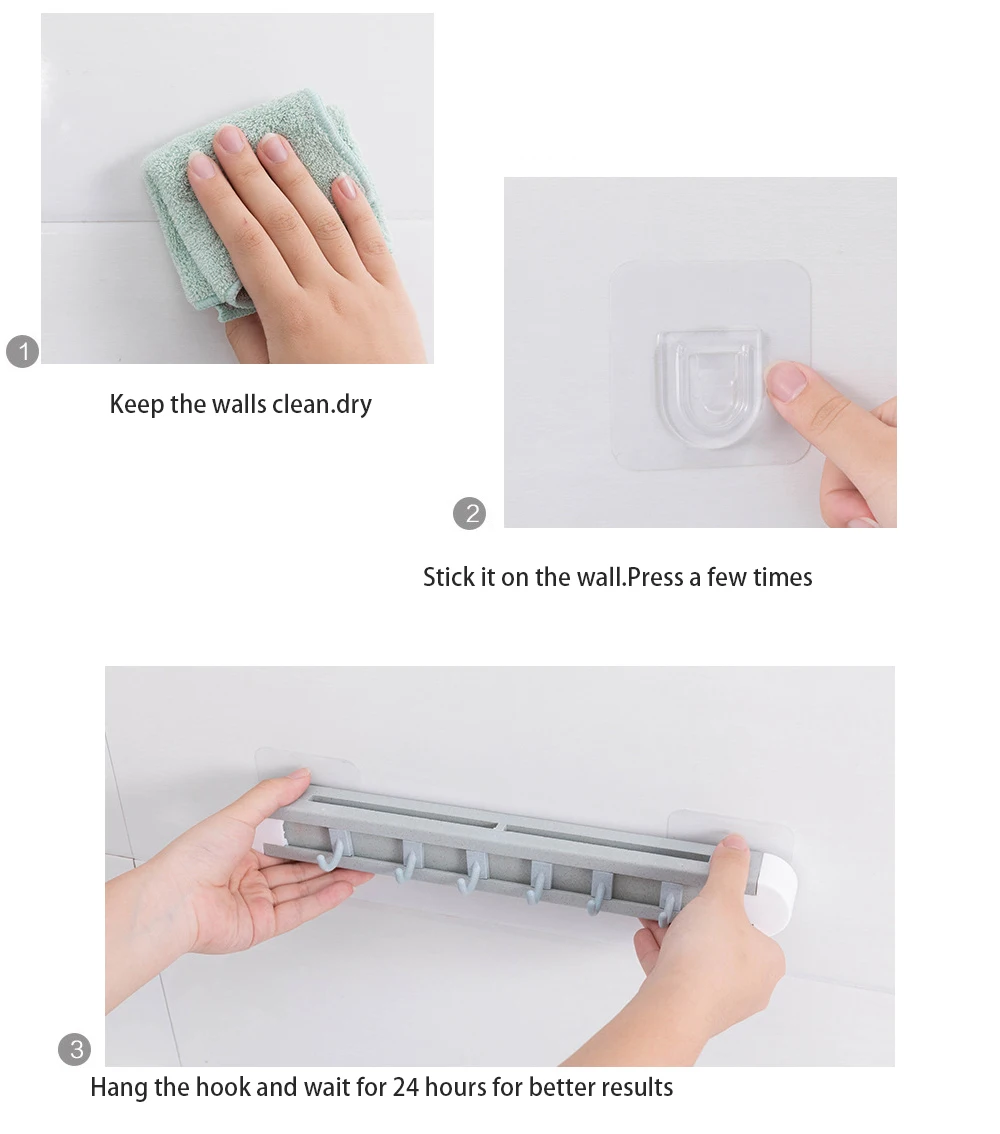 1

Keep the walls clean.dry

2

Stick it on the wall.Press a few times

3

Hang the hook and wait for 24 hours for better results