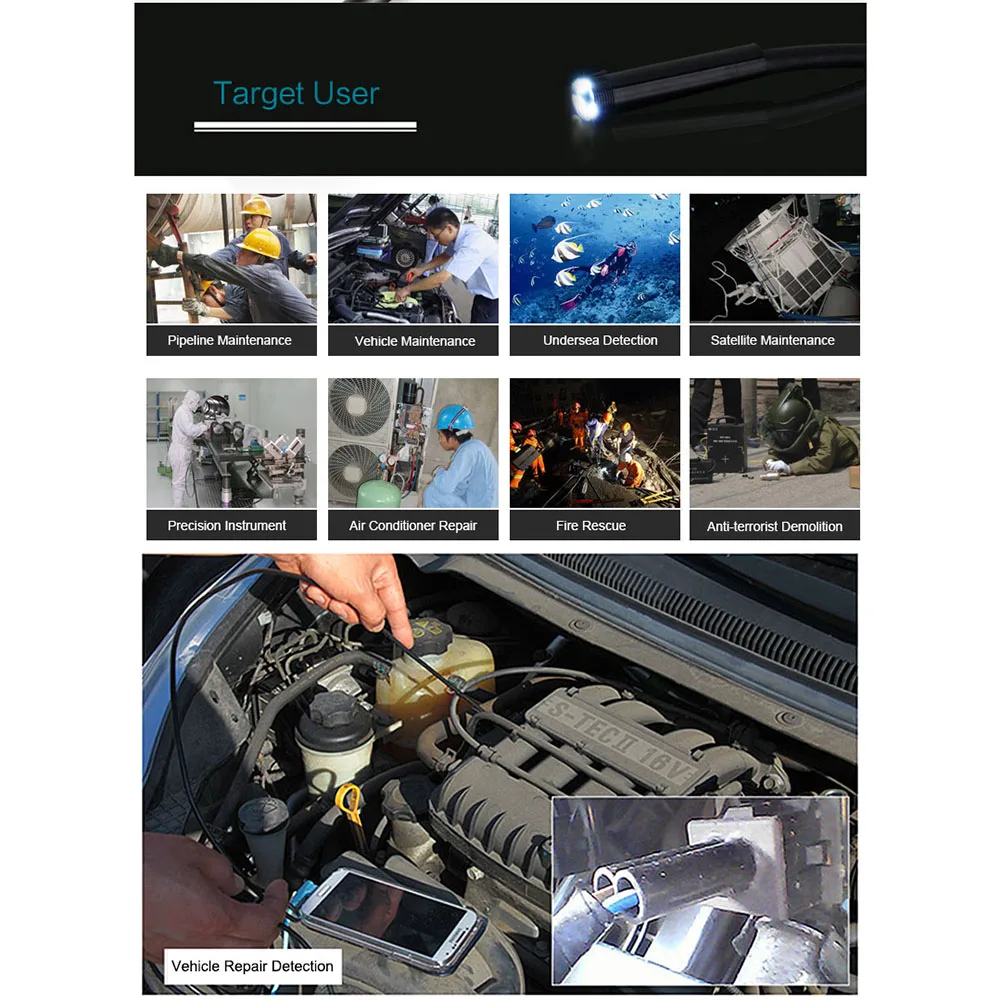 Target User

Pipeline Maintenance

Vehicle Maintenance

Undersea Detection

Satellite Maintenance

Precision Instrument

Air Conditioner Repair

Fire Rescue

Anti-terrorist Demolition

S-TECII 16V

Vehicle Repair Detection