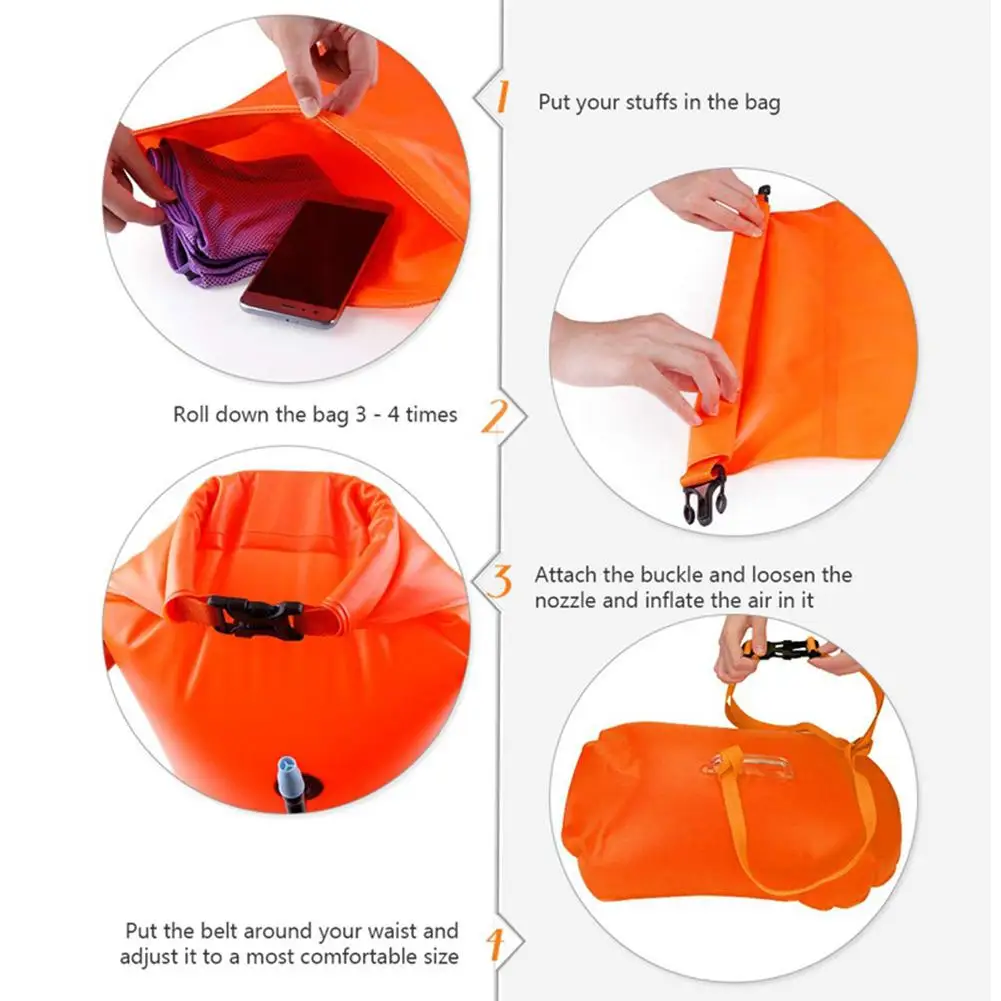 1 Put your stuffs in the bag

Roll down the bag 3 - 4 times 2

3 Attach the buckle and loosen the nozzle and inflate the air in it

Put the belt around your waist and adjust it to a most comfortable size 4