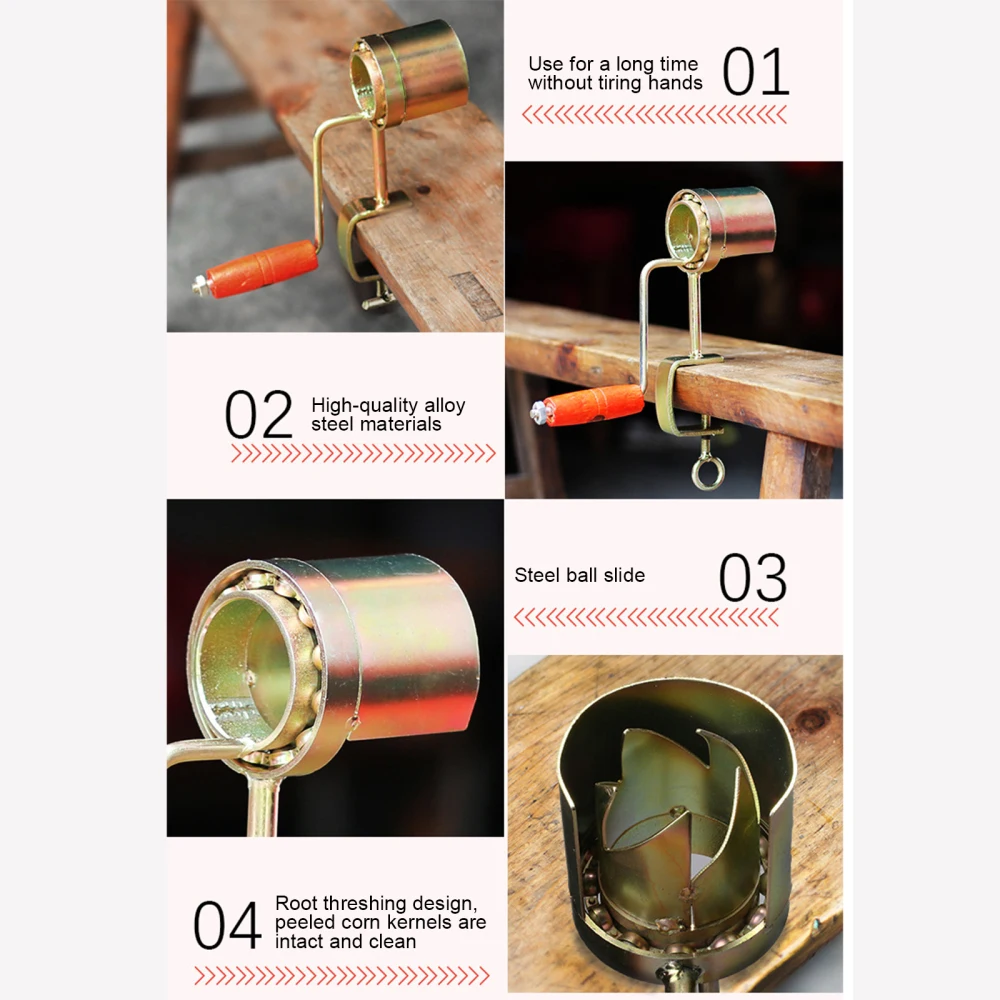 Use for a long time without tiring hands 01

02 High-quality alloy steel materials

Steel ball slide 03

04 Root threshing design, peeled corn kernels are intact and clean