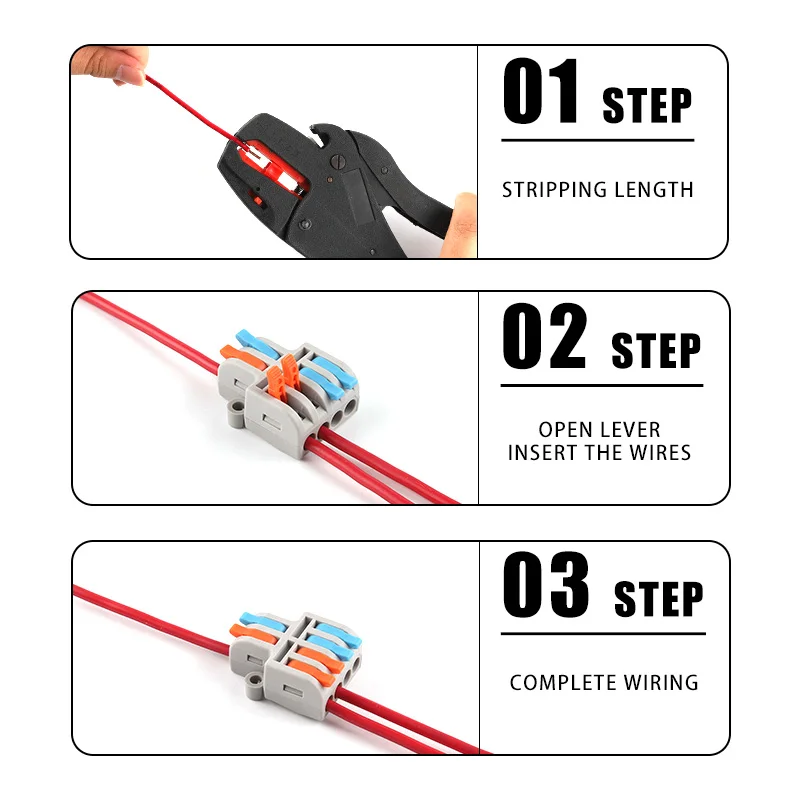 01 STEP

STRIPPING LENGTH

02 STEP

OPEN LEVER
INSERT THE WIRES

03 STEP

COMPLETE WIRING