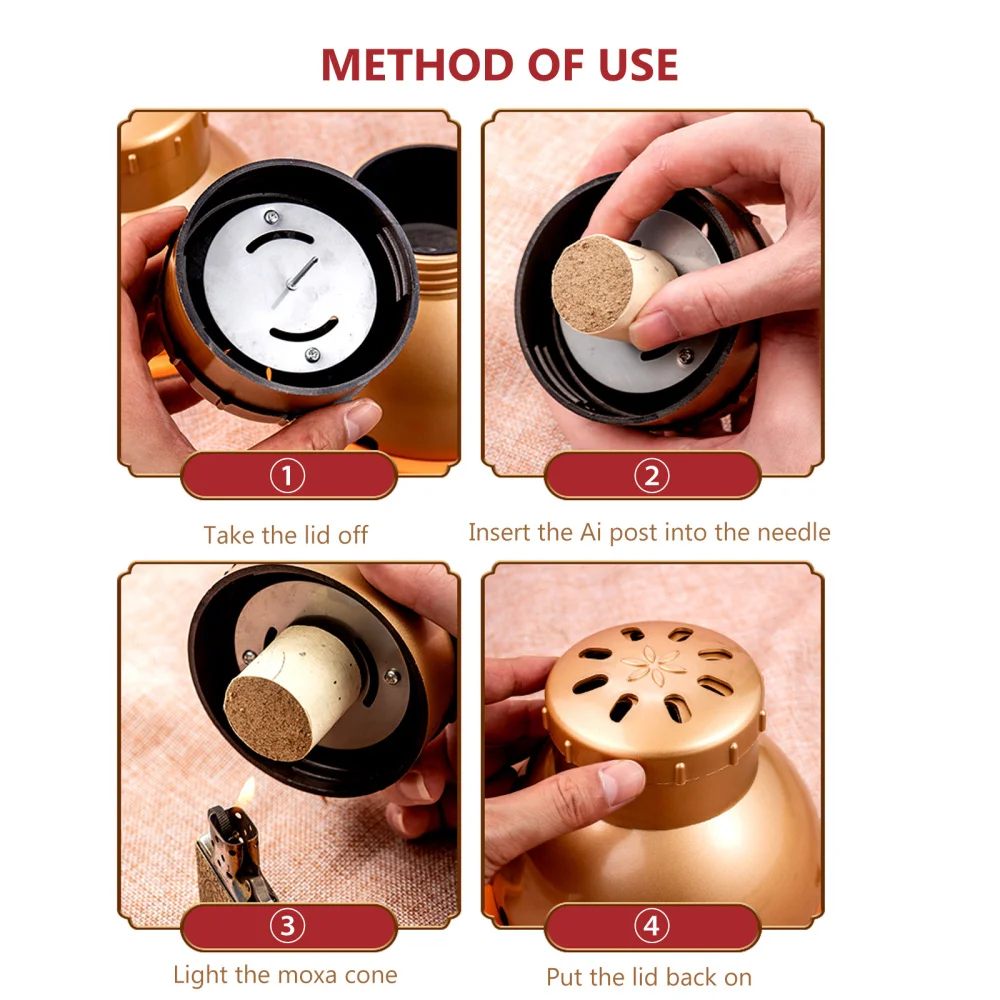 METHOD OF USE

①

Take the lid off

②

Insert the Ai post into the needle

③

Light the moxa cone

④

Put the lid back on