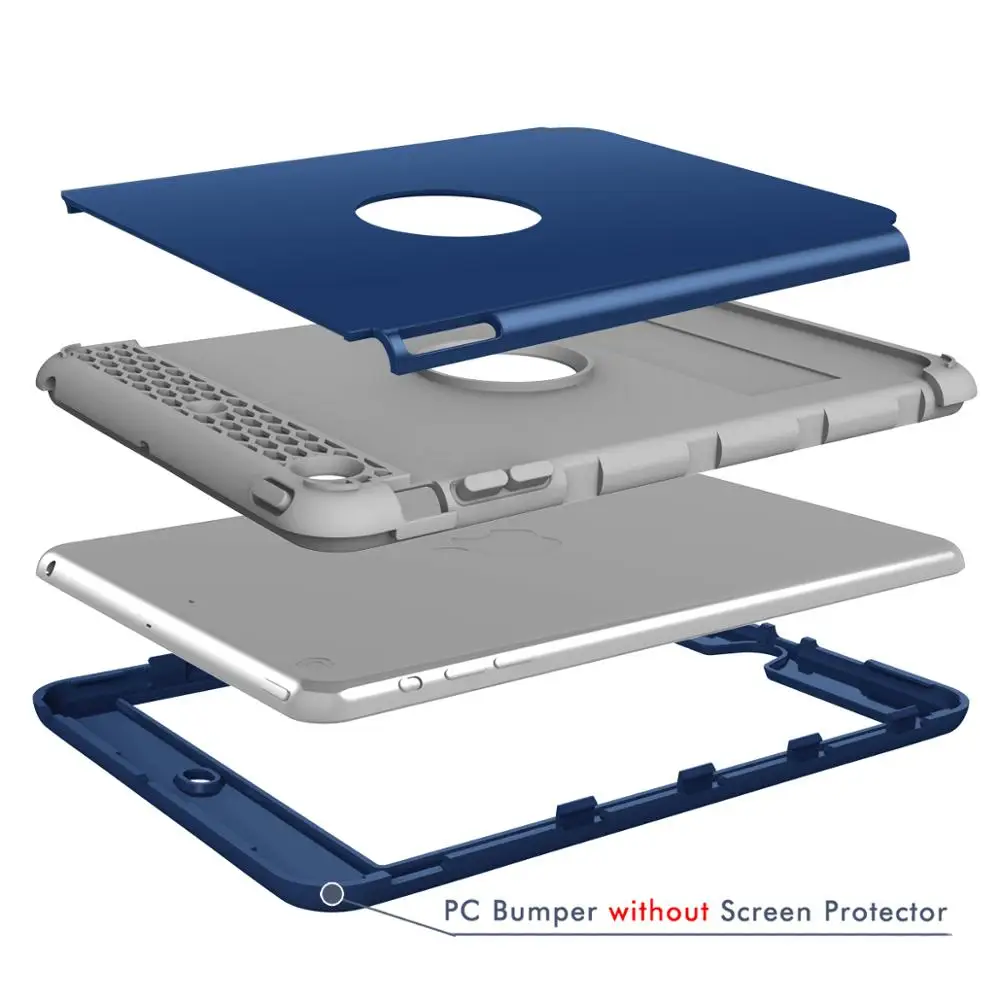 PC Bumper without Screen Protector