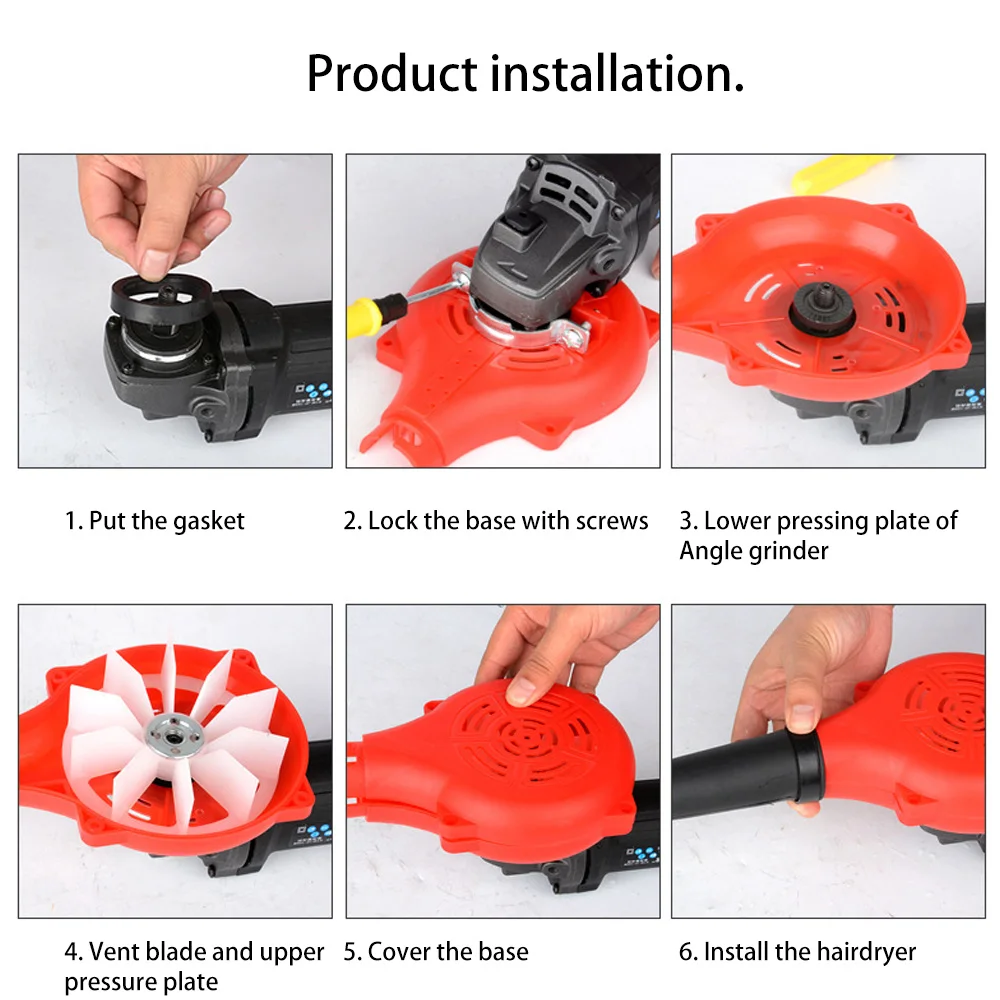 Product installation.

1. Put the gasket

2. Lock the base with screws

3. Lower pressing plate of Angle grinder

4. Vent blade and upper pressure plate

5. Cover the base

6. Install the hairdryer