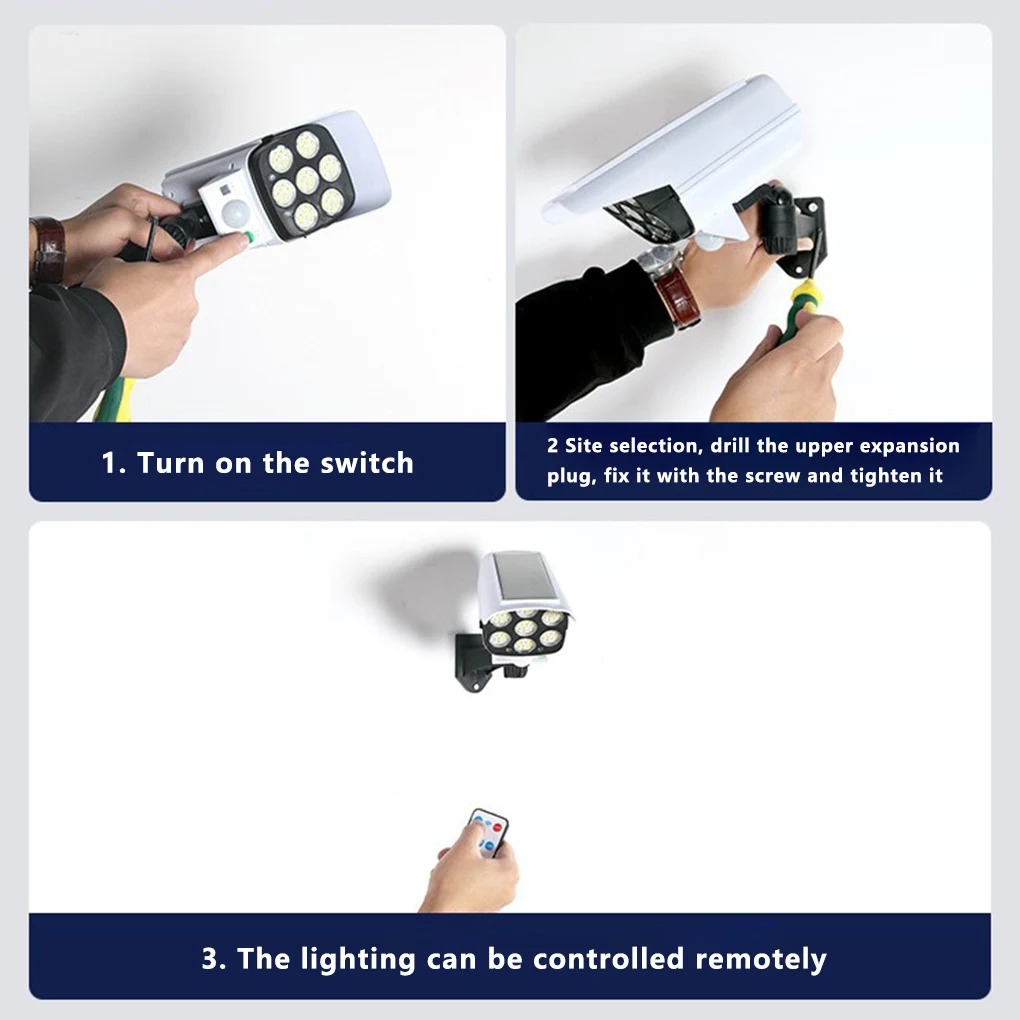 1. Turn on the switch

2 Site selection, drill the upper expansion plug, fix it with the screw and tighten it

3. The lighting can be controlled remotely