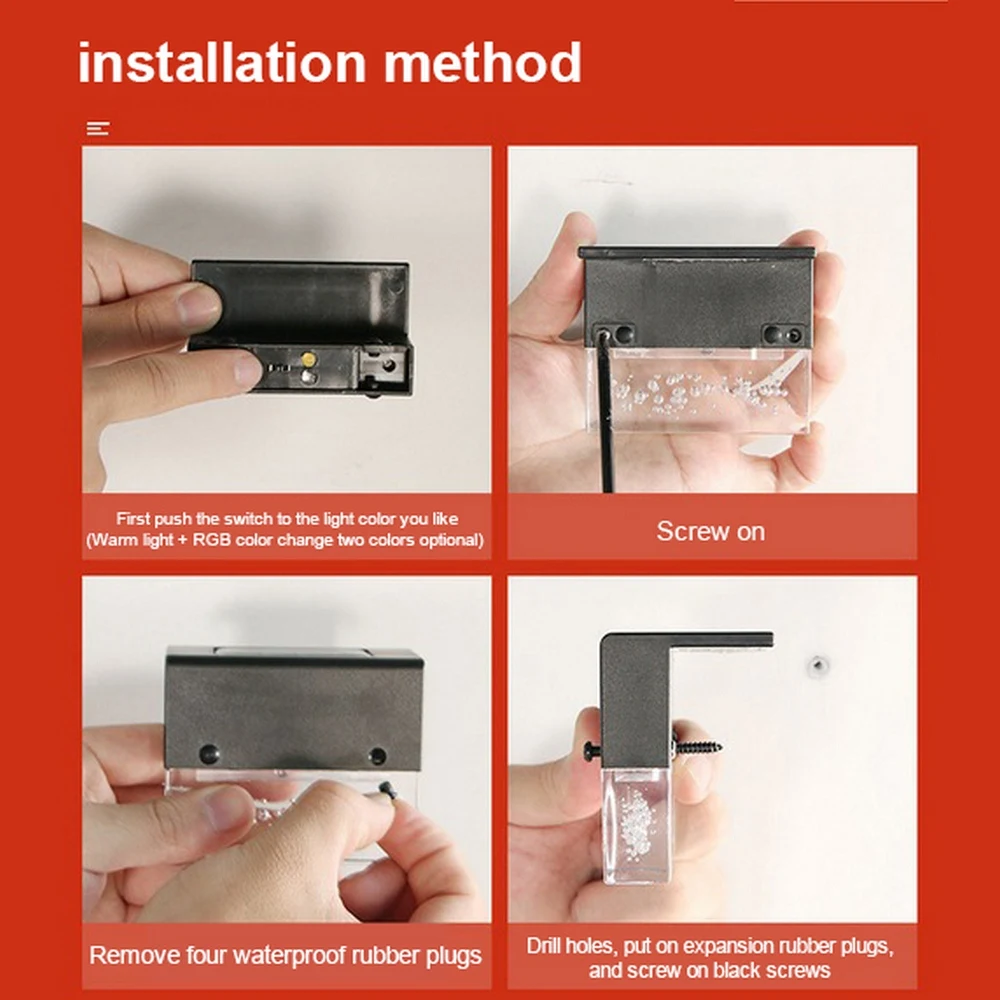 installation method

First push the switch to the light color you like (Warm light + RGB color change two colors optional)

Screw on

Remove four waterproof rubber plugs

Drill holes, put on expansion rubber plugs, and screw on black screws